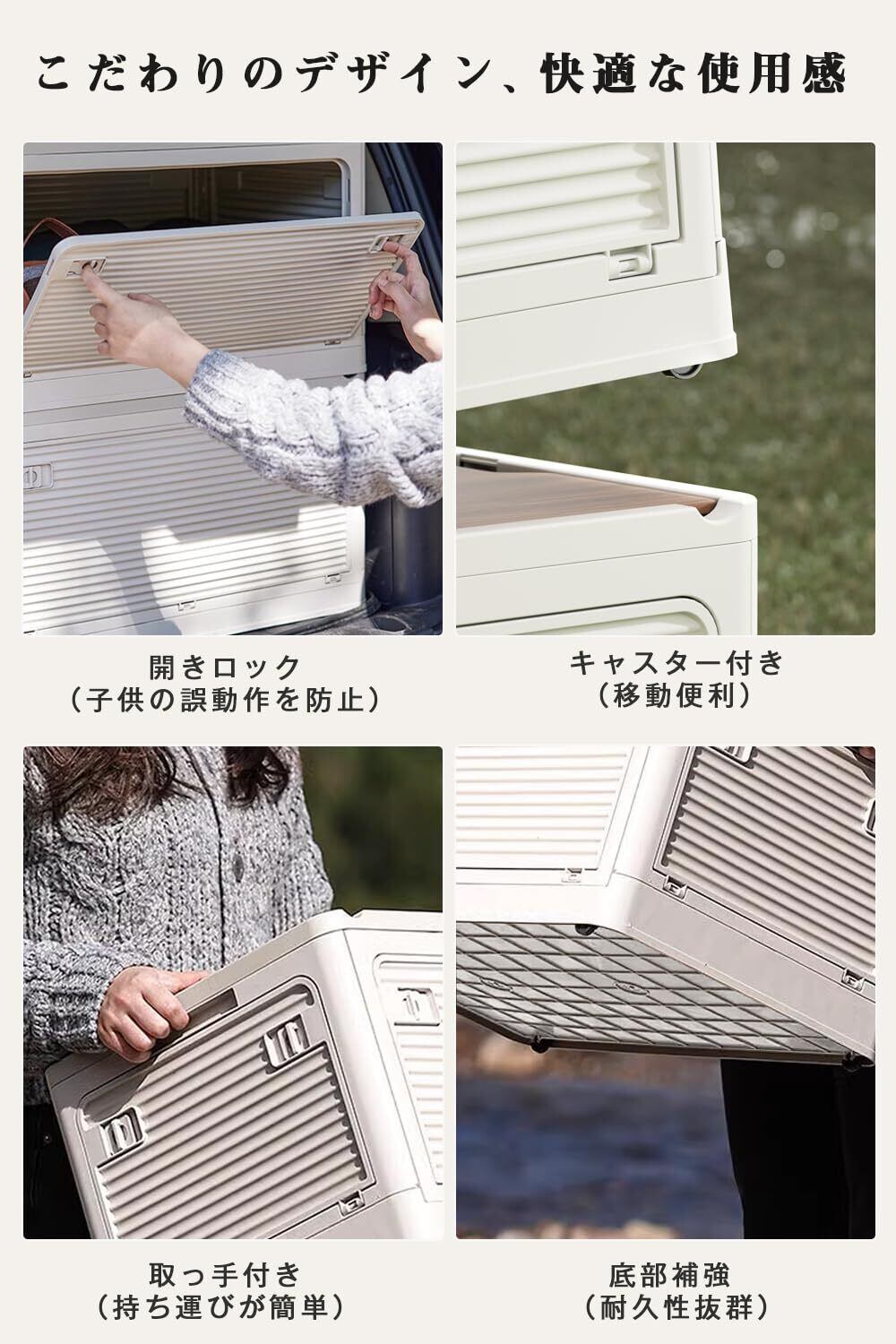 こだわりのデザイン、快適な使用感

開きロック
（子供の誤動作を防止）

キャスター付き
（移動便利）

取っ手付き
（持ち運びが簡単）

底部補強
（耐久性抜群）