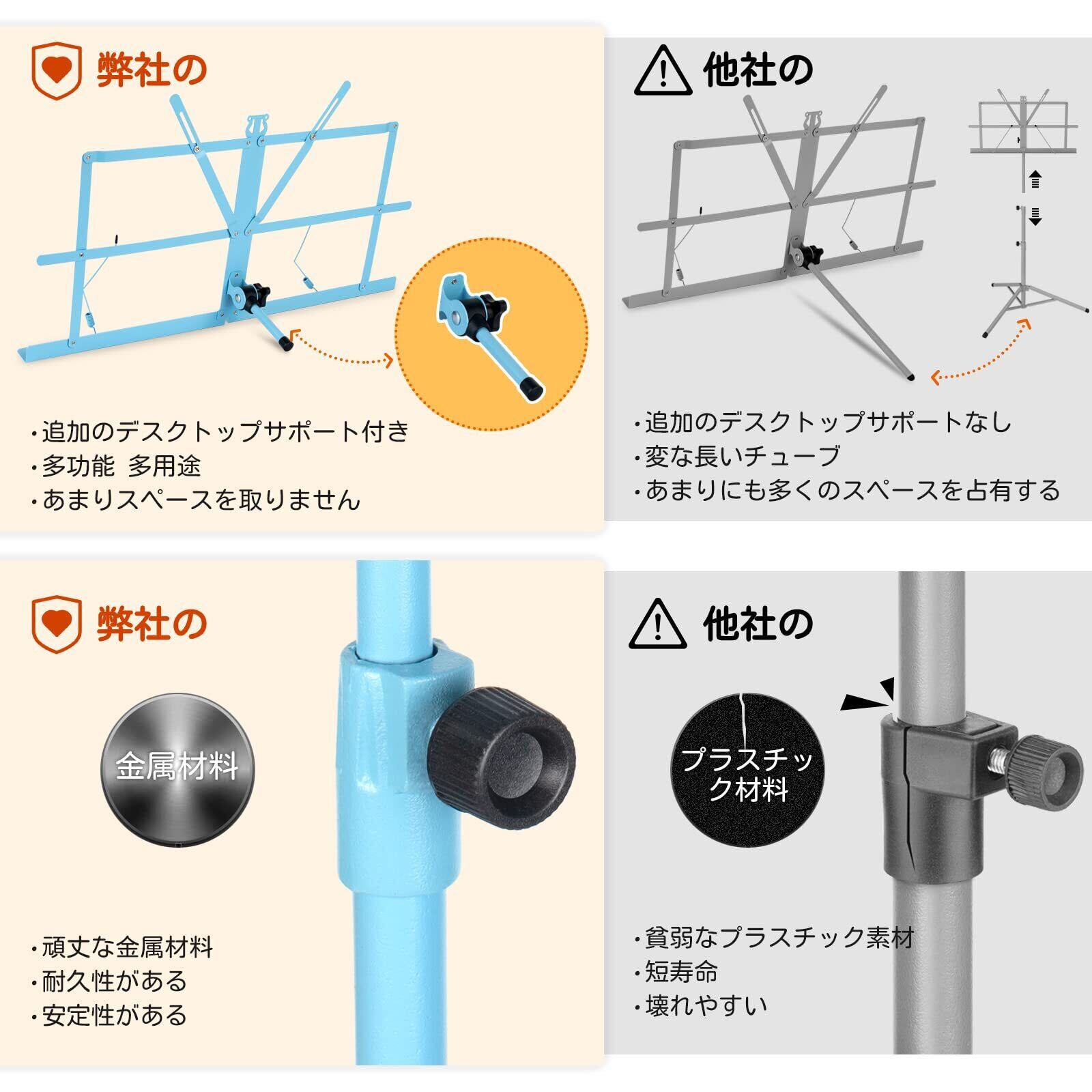 弊社の

・追加のデスクトップサポート付き
・多功能 多用途
・あまりスペースを取りません

他社の

・追加のデスクトップサポートなし
・変な長いチューブ
・あまりにも多くのスペースを占有する

弊社の

金属材料

・頑丈な金属材料
・耐久性がある
・安定性がある

他社の

プラスチック材料

・貧弱なプラスチック素材
・短寿命
・壊れやすい