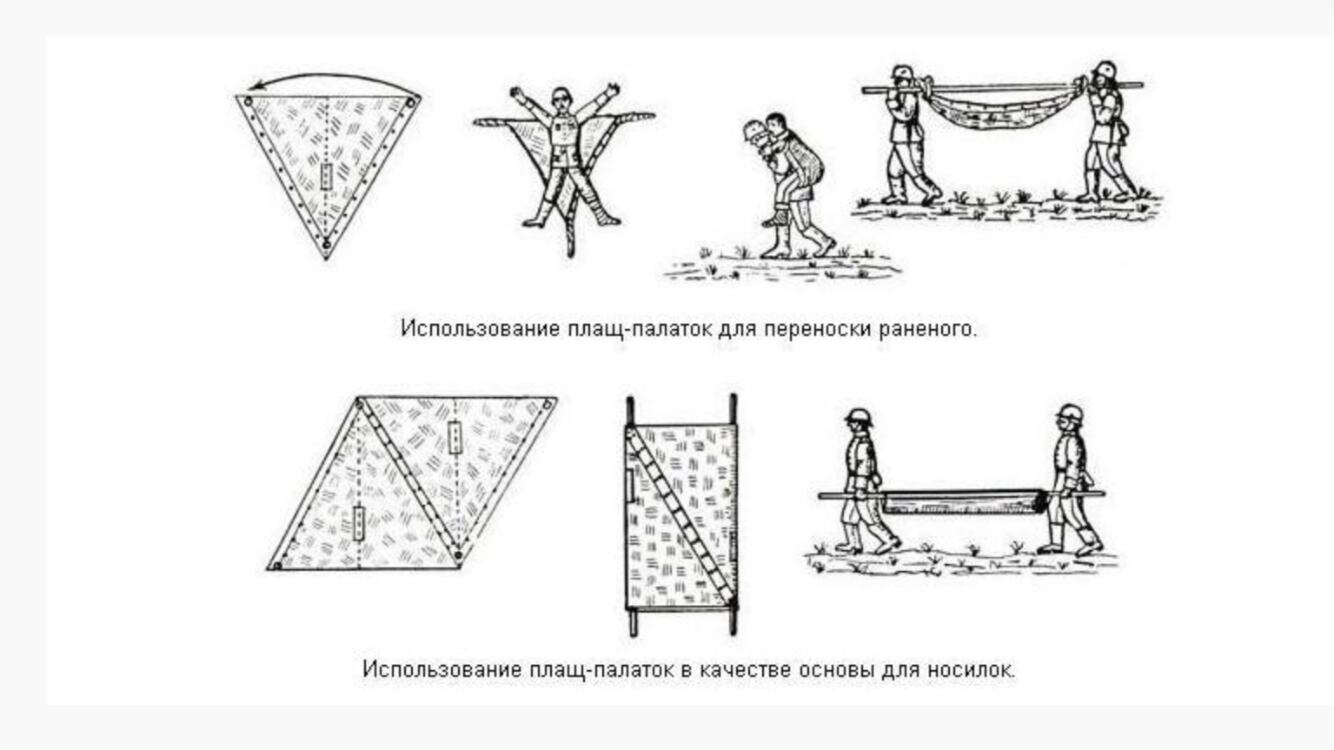 Использование плащ-палаток для переноски раненого.

Использование плащ-палаток в качестве основы для носилок.