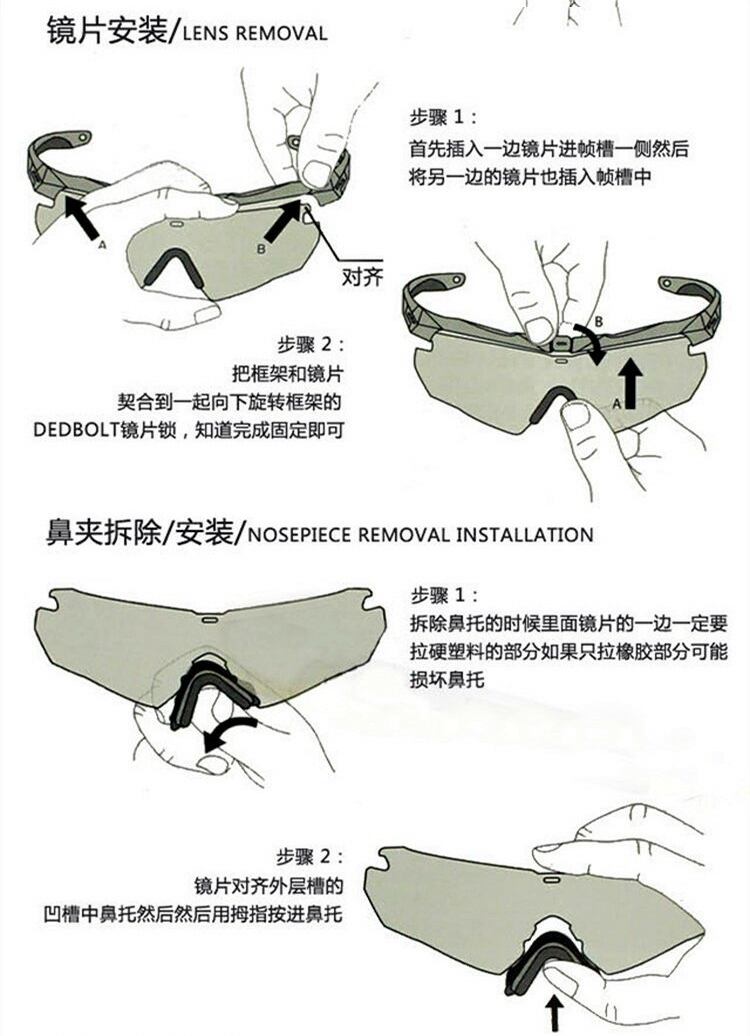 镜片安装/LENS REMOVAL

步骤 1：
首先插入一边镜片进帧槽一侧然后将另一边的镜片也插入帧槽中

A

B

对齐

步骤 2：
把框架和镜片契合到一起向下旋转框架的DEDBOLT镜片锁，知道完成固定即可

B

A

鼻夹拆除/安装/NOSEPIECE REMOVAL INSTALLATION

步骤 1：
拆除鼻托的时候里面镜片的一边一定要拉硬塑料的部分如果只拉橡胶部分可能损坏鼻托

步骤 2：
镜片对齐外层槽的凹槽中鼻托然后然后用拇指按进鼻托