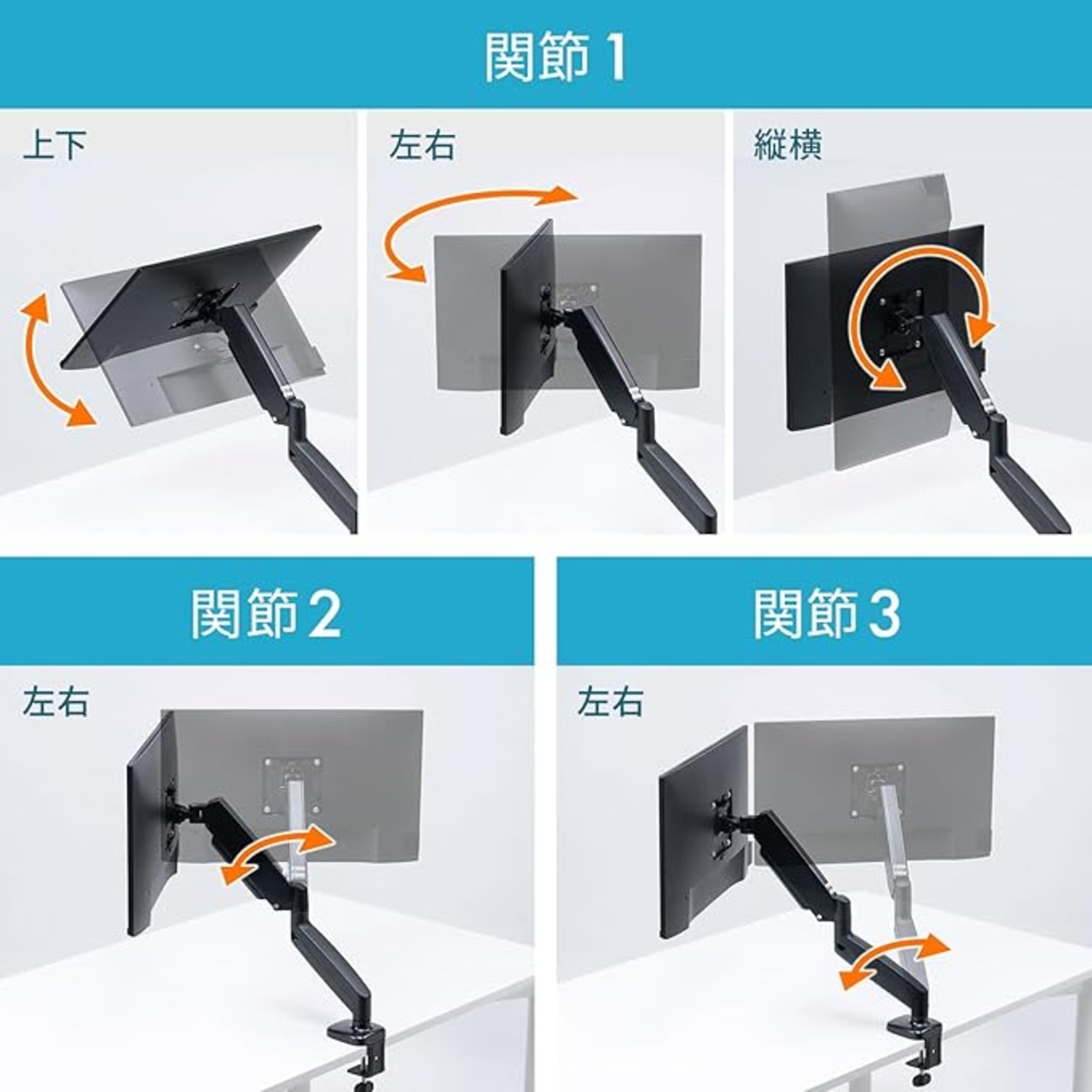 関節 1

上下

左右

縦横

関節 2

左右

関節 3

左右