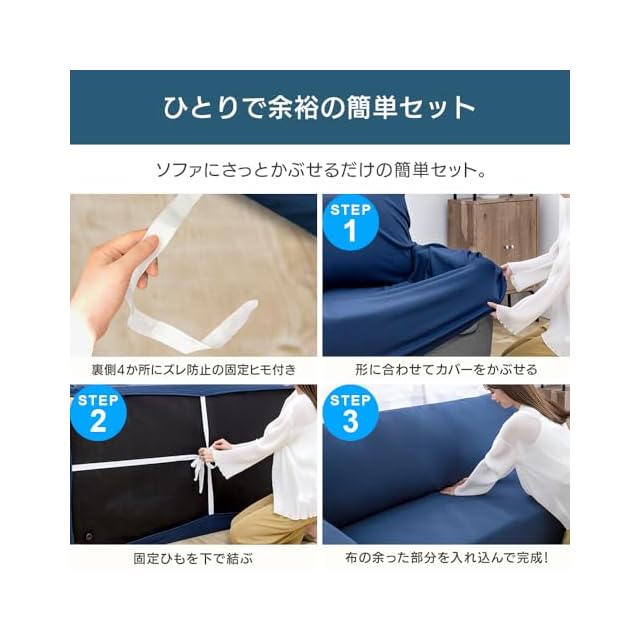 ひとりで余裕の簡単セット

ソファにさっとかぶせるだけの簡単セット。

裏側4か所にズレ防止の固定ヒモ付き

STEP 1

形に合わせてカバーをかぶせる

STEP 2

固定ひもを下で結ぶ

STEP 3

布の余った部分を入れ込んで完成!