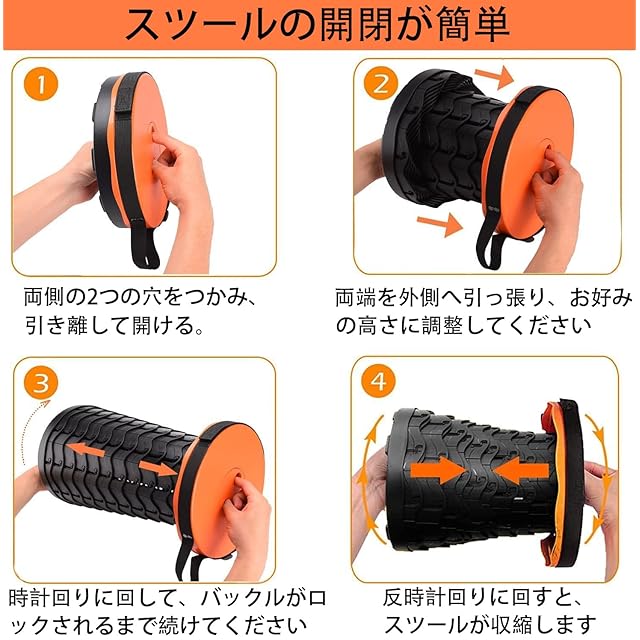 スツールの開閉が簡単

1

両側の2つの穴をつかみ、引き離して開ける。

2

両端を外側へ引っ張り、お好みの高さに調整してください

3

時計回りに回して、バックルがロックされるまで続けてください

4

反時計回りに回すと、スツールが収縮します