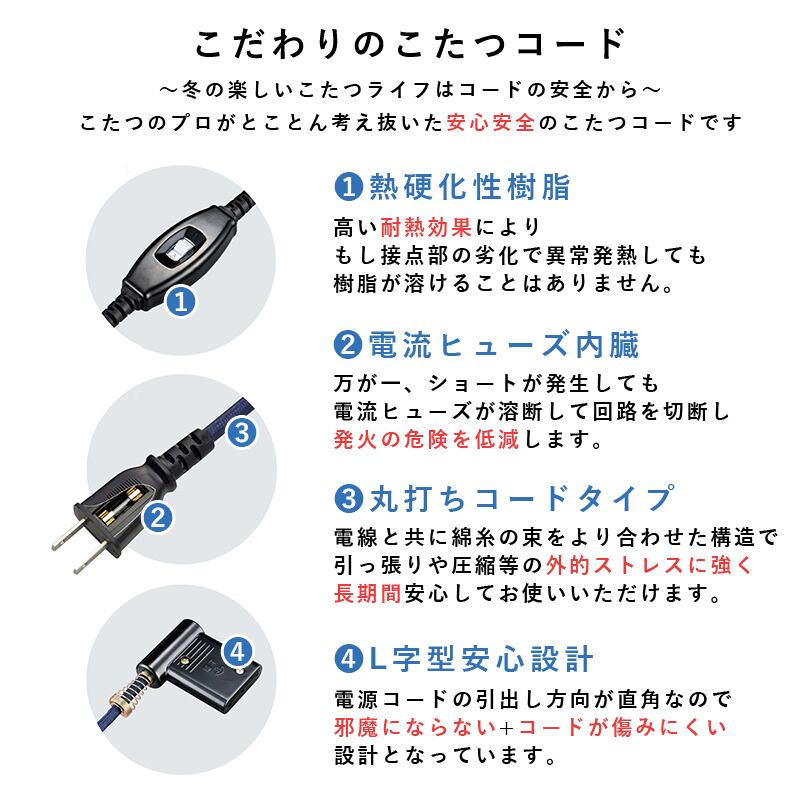 こだわりのこたつコード

～冬の楽しいこたつライフはコードの安全から～

こたつのプロがとことん考え抜いた安心安全のこたつコードです

❶熱硬化性樹脂

高い耐熱効果により
もし接点部の劣化で異常発熱しても
樹脂が溶けることはありません。

❷電流ヒューズ内臓

万が一、ショートが発生しても
電流ヒューズが溶断して回路を切断し
発火の危険を低減します。

❸丸打ちコードタイプ

電線と共に綿糸の束をより合わせた構造で
引っ張りや圧縮等の外的ストレスに強く
長期間安心してお使いいただけます。

❹L字型安心設計

電源コードの引出し方向が直角なので
邪魔にならない+コードが傷みにくい
設計となっています。

1

2

3

4