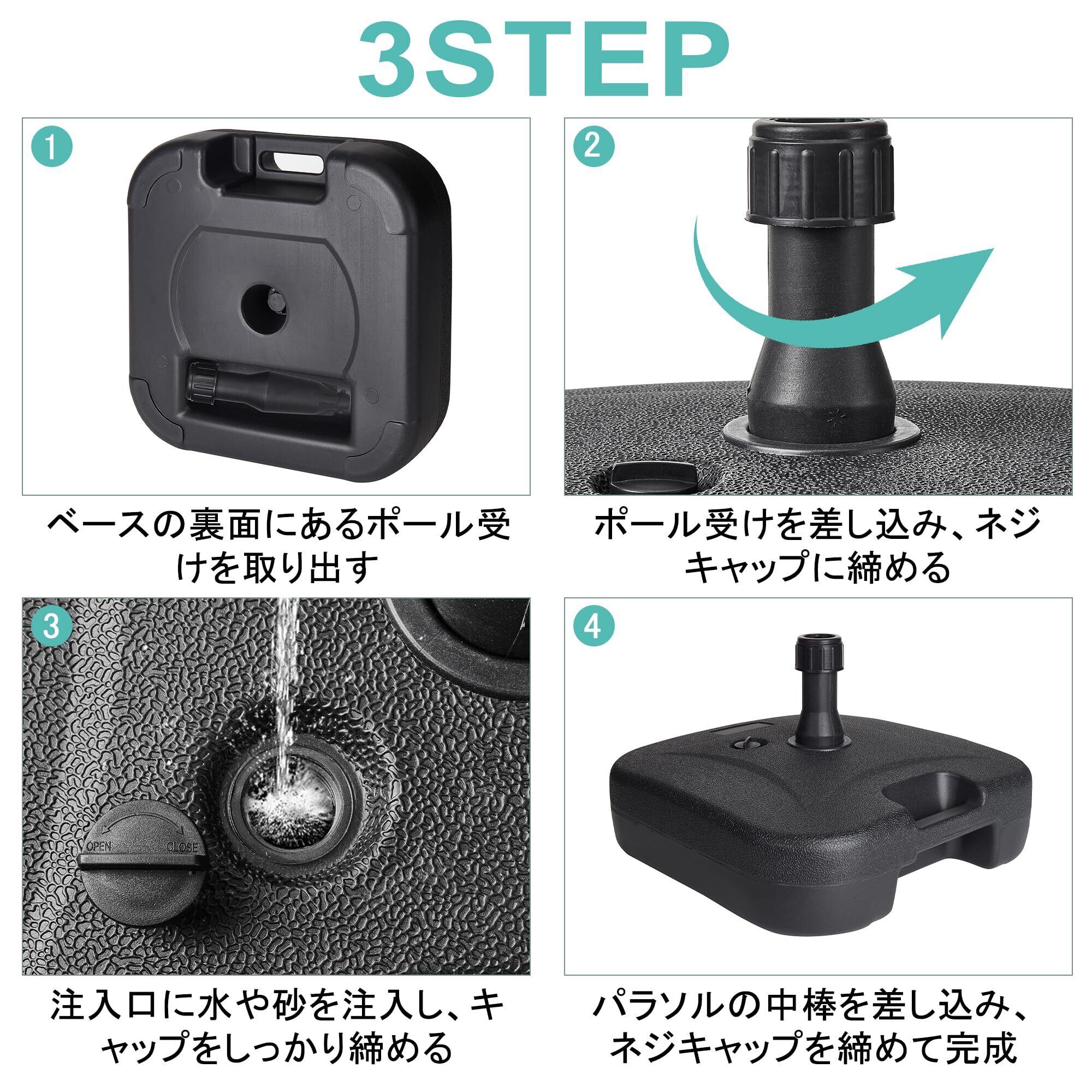 3STEP

1

ベースの裏面にあるポール受けを取り出す

2

ポール受けを差し込み、ネジキャップに締める

3

OPEN CLOSE

注入口に水や砂を注入し、キャップをしっかり締める

4

パラソルの中棒を差し込み、ネジキャップを締めて完成