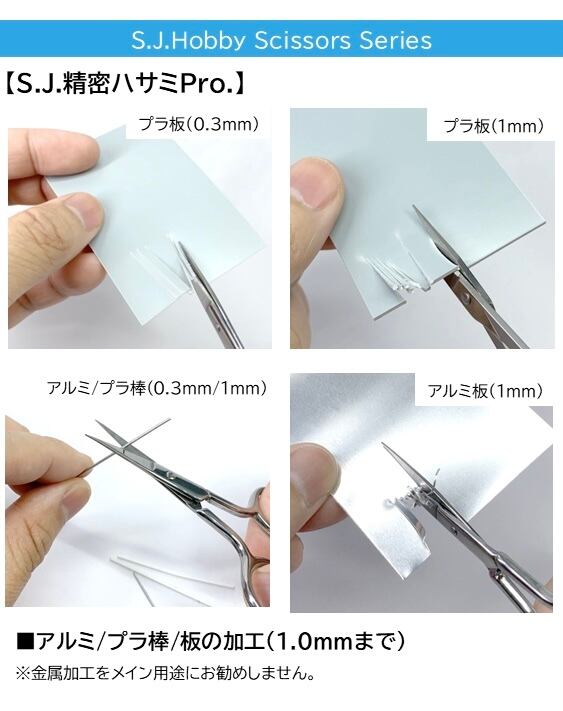 S.J.Hobby Scissors Series

【S.J.精密ハサミPro.】

プラ板(0.3mm)

プラ板(1mm)

アルミ/プラ棒(0.3mm/1mm)

アルミ板(1mm)

■アルミ/プラ棒/板の加工(1.0mmまで)

※金属加工をメイン用途にお勧めしません。