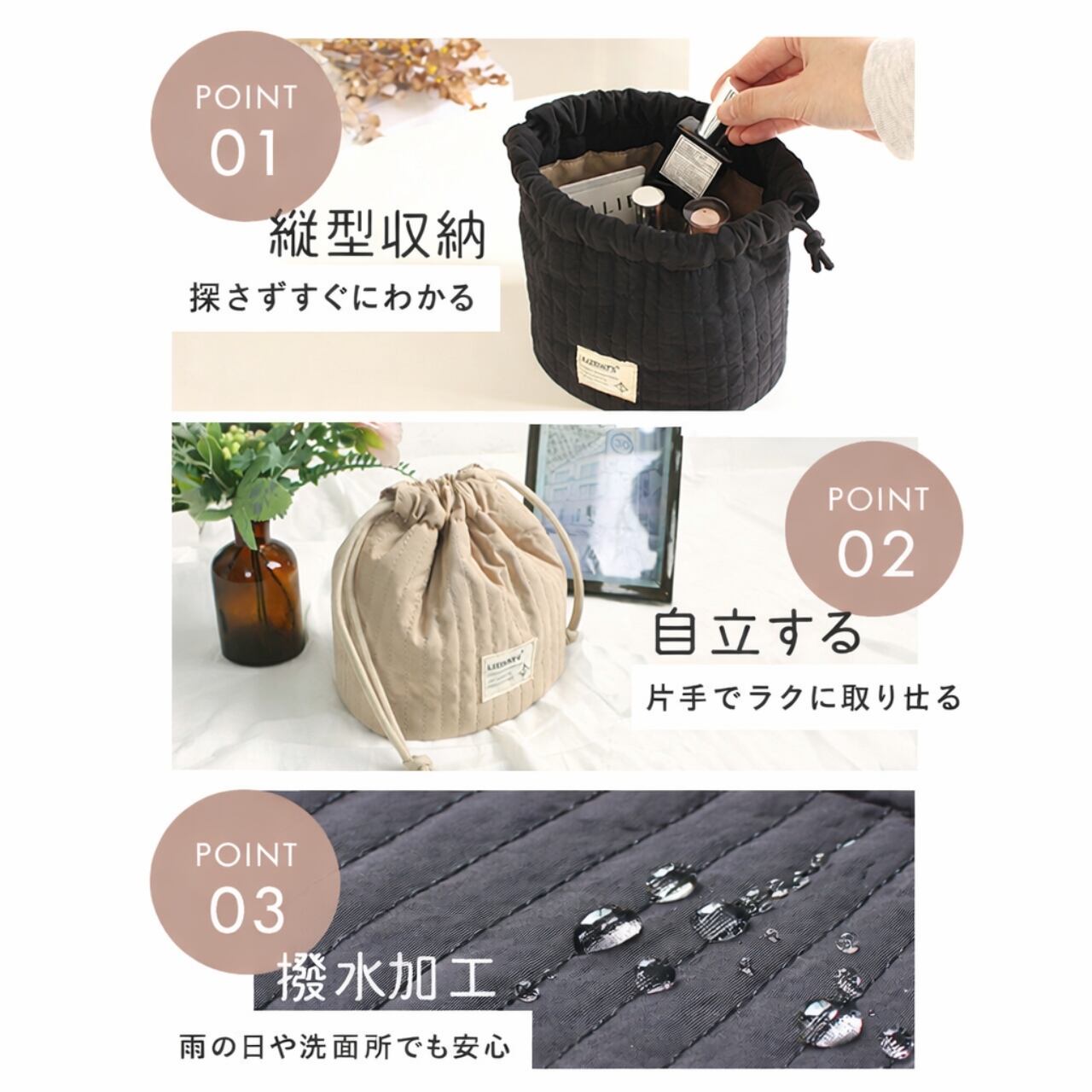 POINT
01
縦型収納
探さずすぐにわかる

POINT
02
自立する
片手でラクに取り出る

POINT
03
撥水加工
雨の日や洗面所でも安心