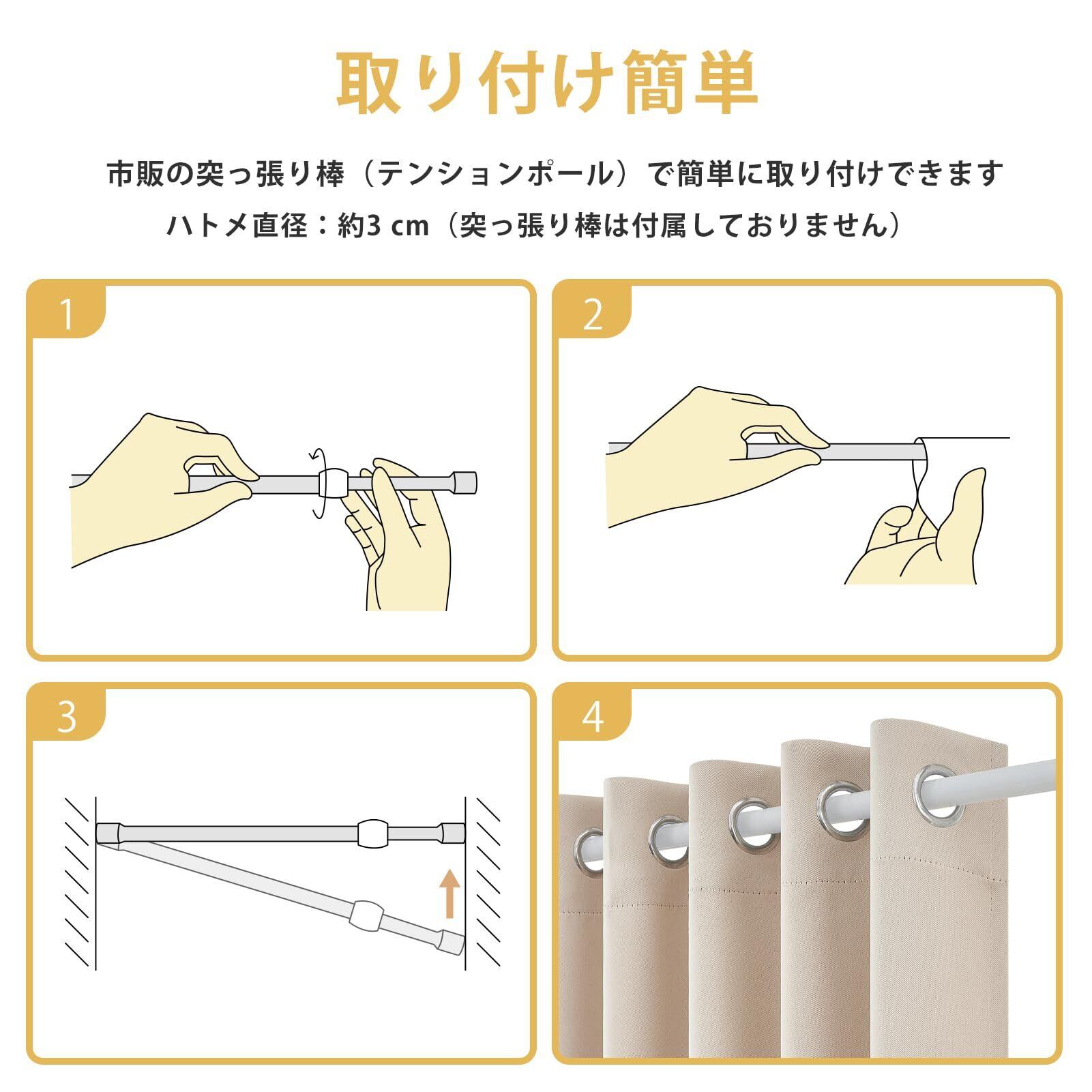 取り付け簡単

市販の突っ張り棒（テンションポール）で簡単に取り付けできます
ハトメ直径：約3 cm（突っ張り棒は付属しておりません）

1

2

3

4