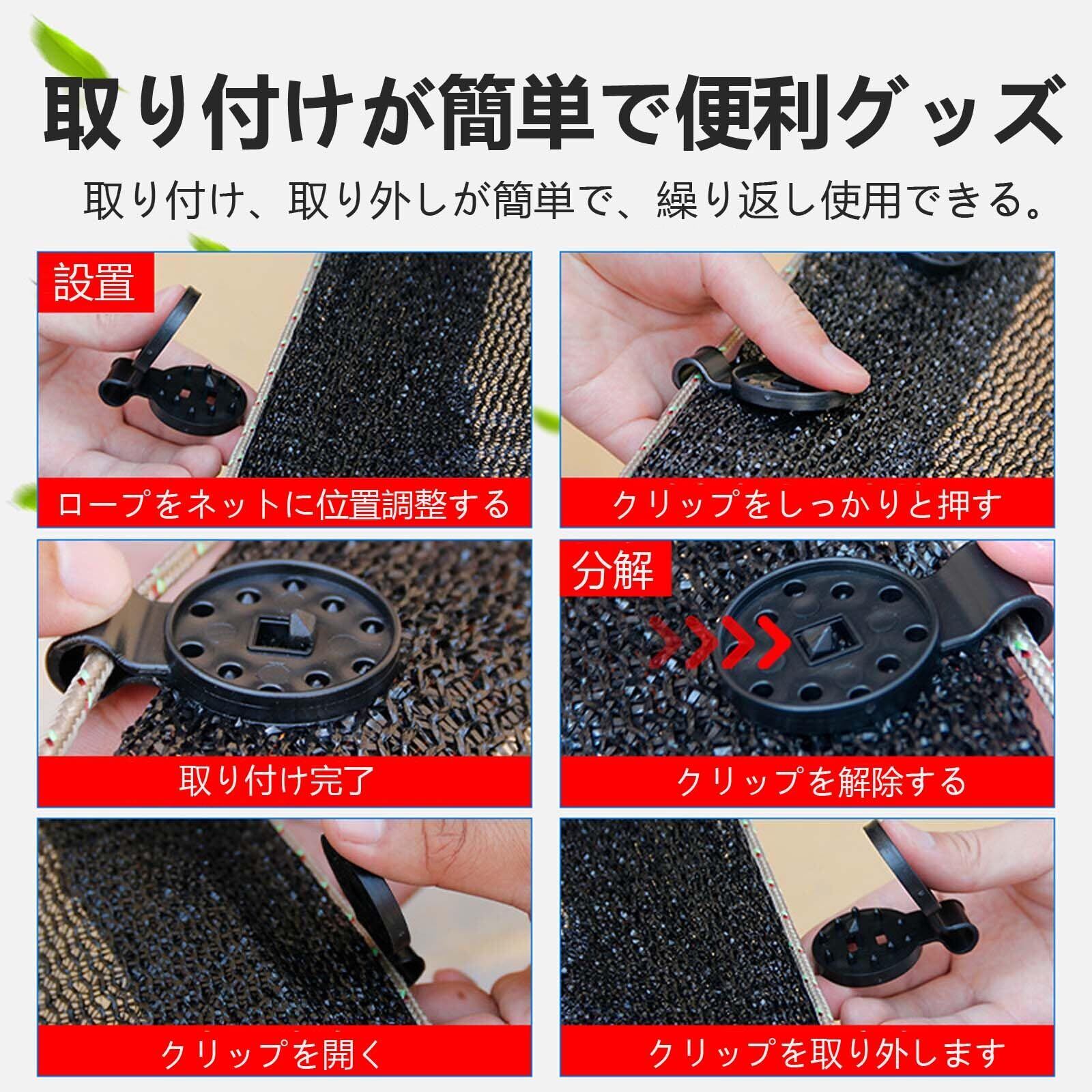 取り付けが簡単で便利グッズ

取り付け、取り外しが簡単で、繰り返し使用できる。

設置

ロープをネットに位置調整する

クリップをしっかりと押す

取り付け完了

分解

クリップを解除する

クリップを開く

クリップを取り外します