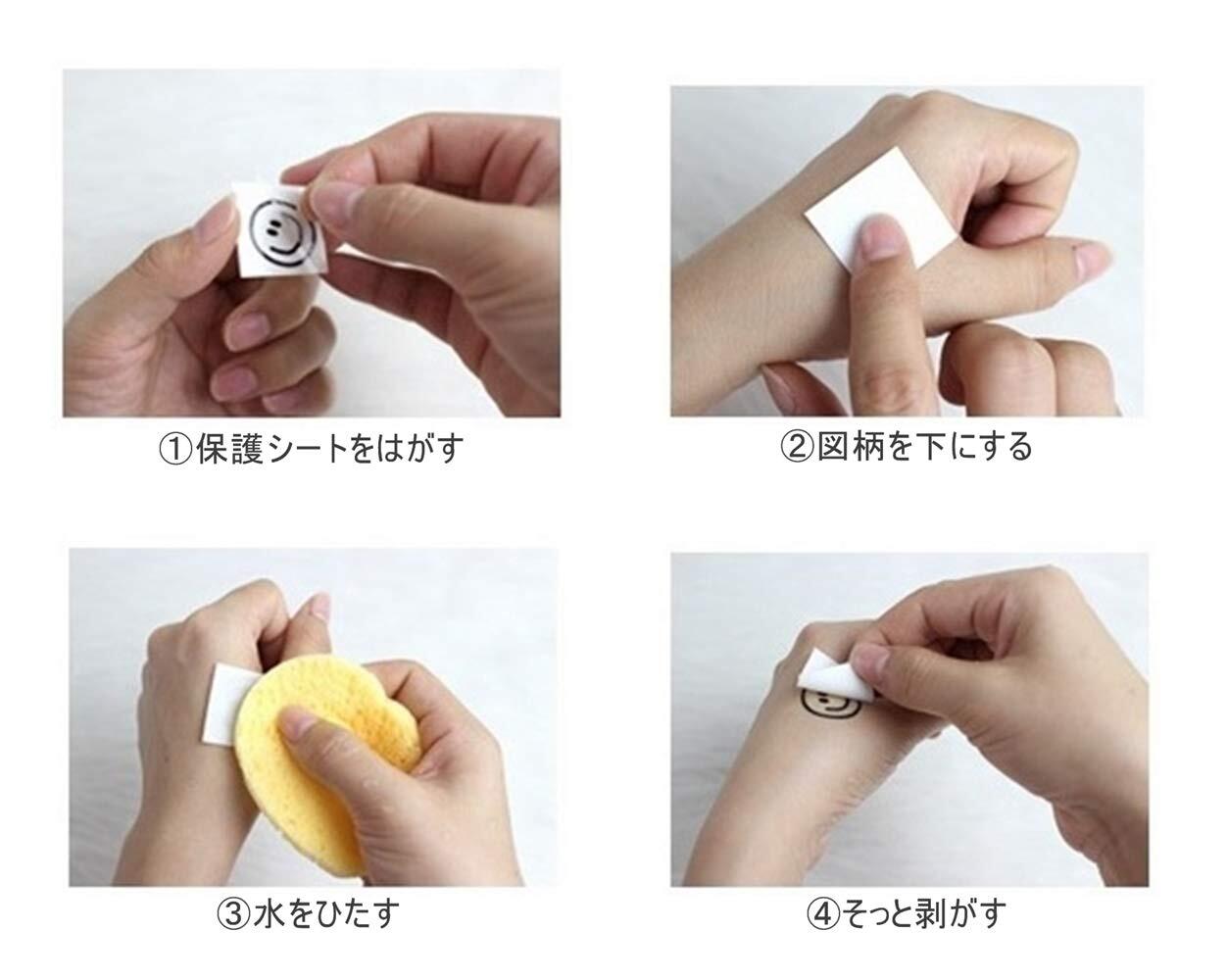 ①保護シートをはがす

②図柄を下にする

③水をひたす

④そっと剥がす