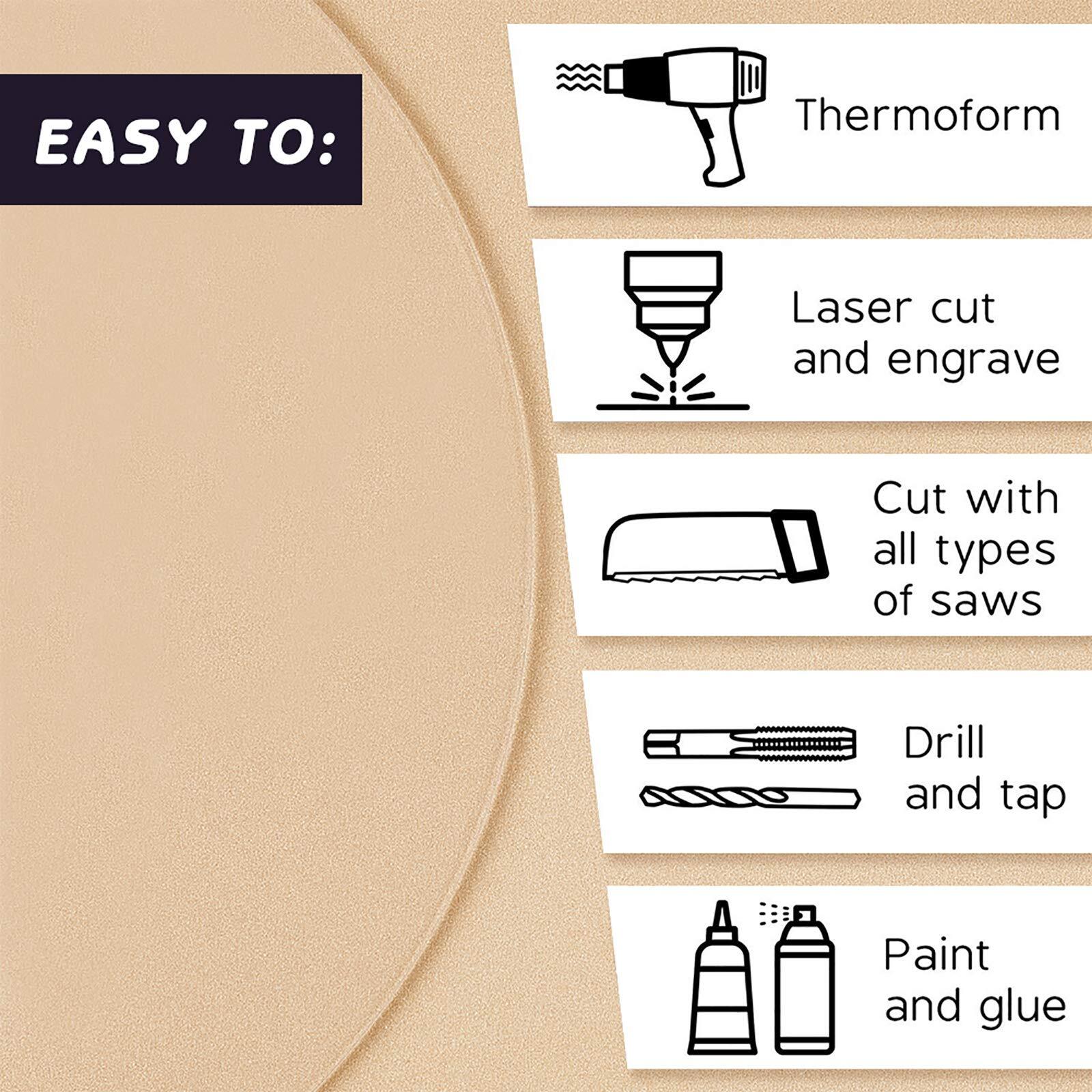 EASY TO:

Thermoform

Laser cut and engrave

Cut with all types of saws

Drill and tap

Paint and glue