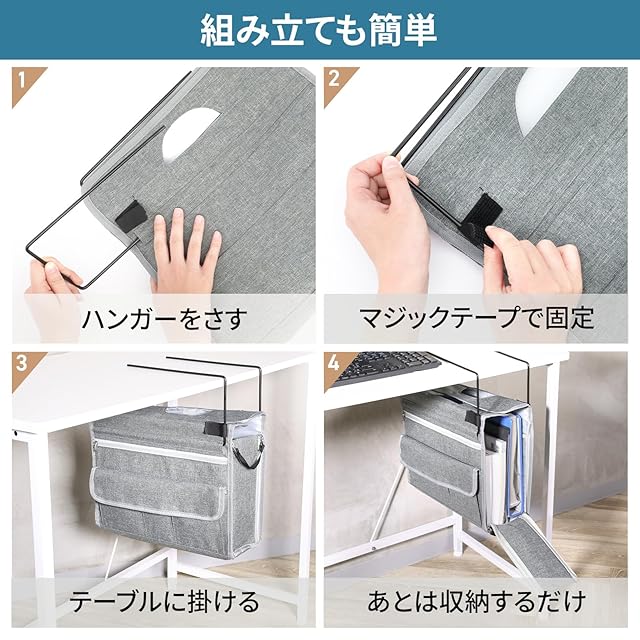 組み立ても簡単

1
ハンガーをさす

2
マジックテープで固定

3
テーブルに掛ける

4
あとは収納するだけ