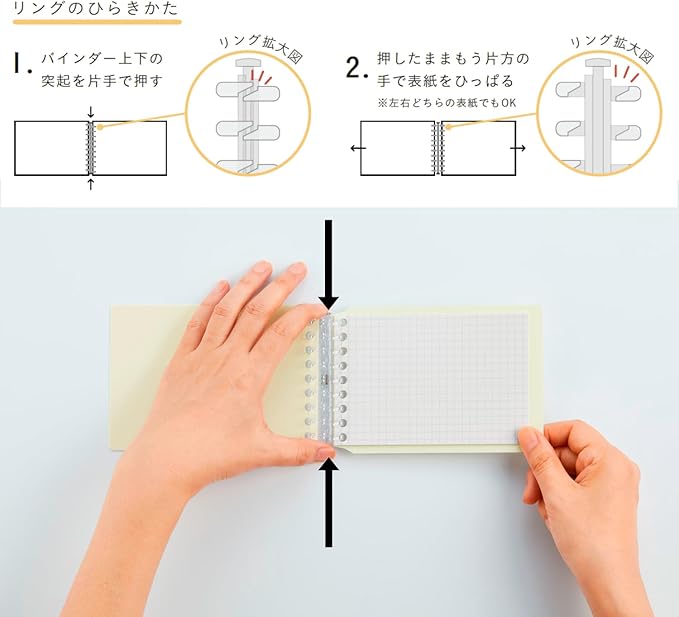 リングのひらきかた

1. バインダー上下の突起を片手で押す

リング拡大図

2. 押したままもう片方の手で表紙をひっぱる
※左右どちらの表紙でもOK

リング拡大図