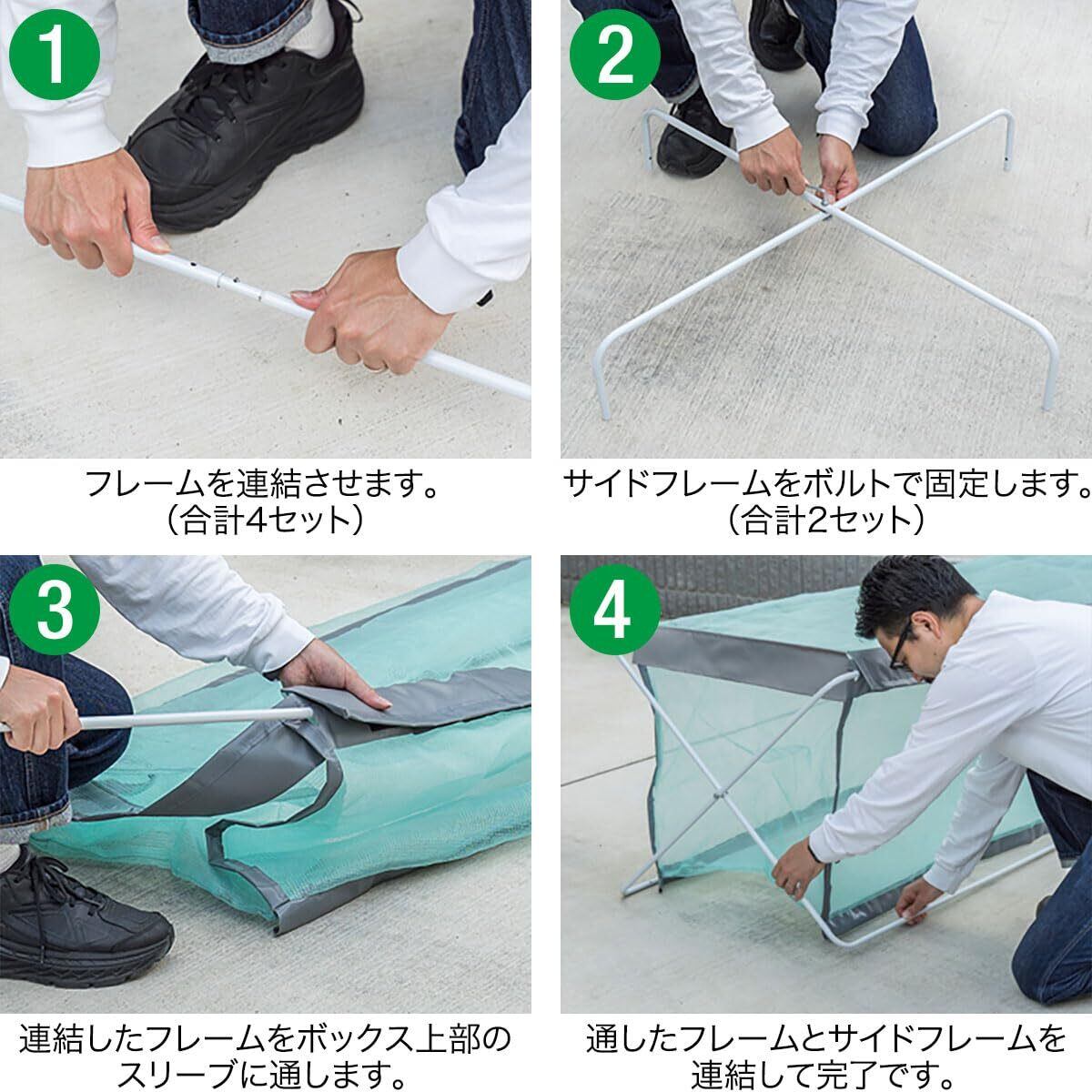 1

フレームを連結させます。
（合計4セット）

2

サイドフレームをボルトで固定します。
（合計2セット）

3

連結したフレームをボックス上部のスリーブに通します。

4

通したフレームとサイドフレームを連結して完了です。