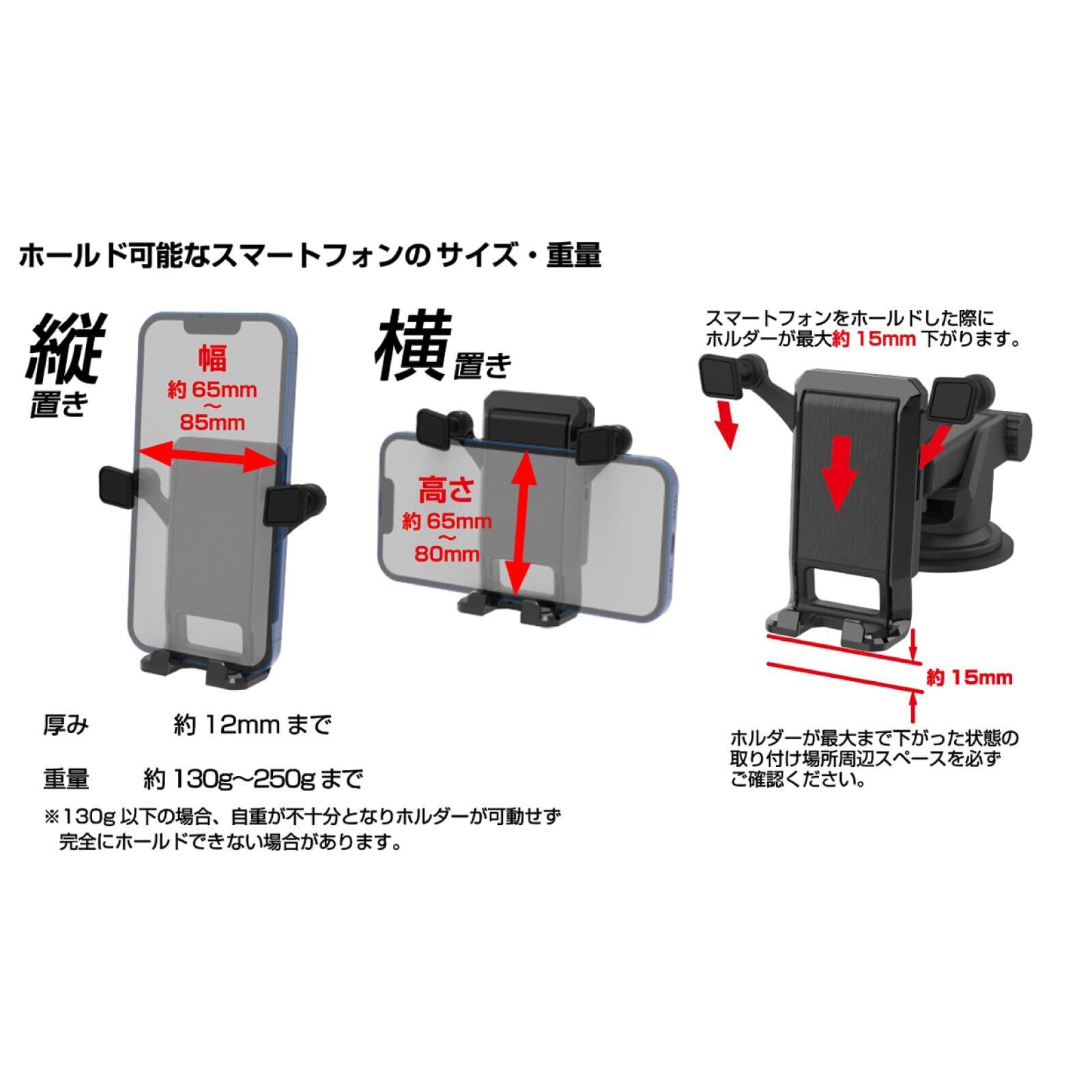 ホールド可能なスマートフォンのサイズ・重量

縦置き

幅
約 65mm
〜
85mm

横置き

高さ
約 65mm
〜
80mm

厚み　約 12mm まで

重量　約 130g〜250g まで

※130g 以下の場合、自重が不十分となりホルダーが可動せず完全にホールドできない場合があります。

スマートフォンをホールドした際にホルダーが最大約 15mm 下がります。

約 15mm

ホルダーが最大まで下がった状態の取り付け場所周辺スペースを必ずご確認ください。