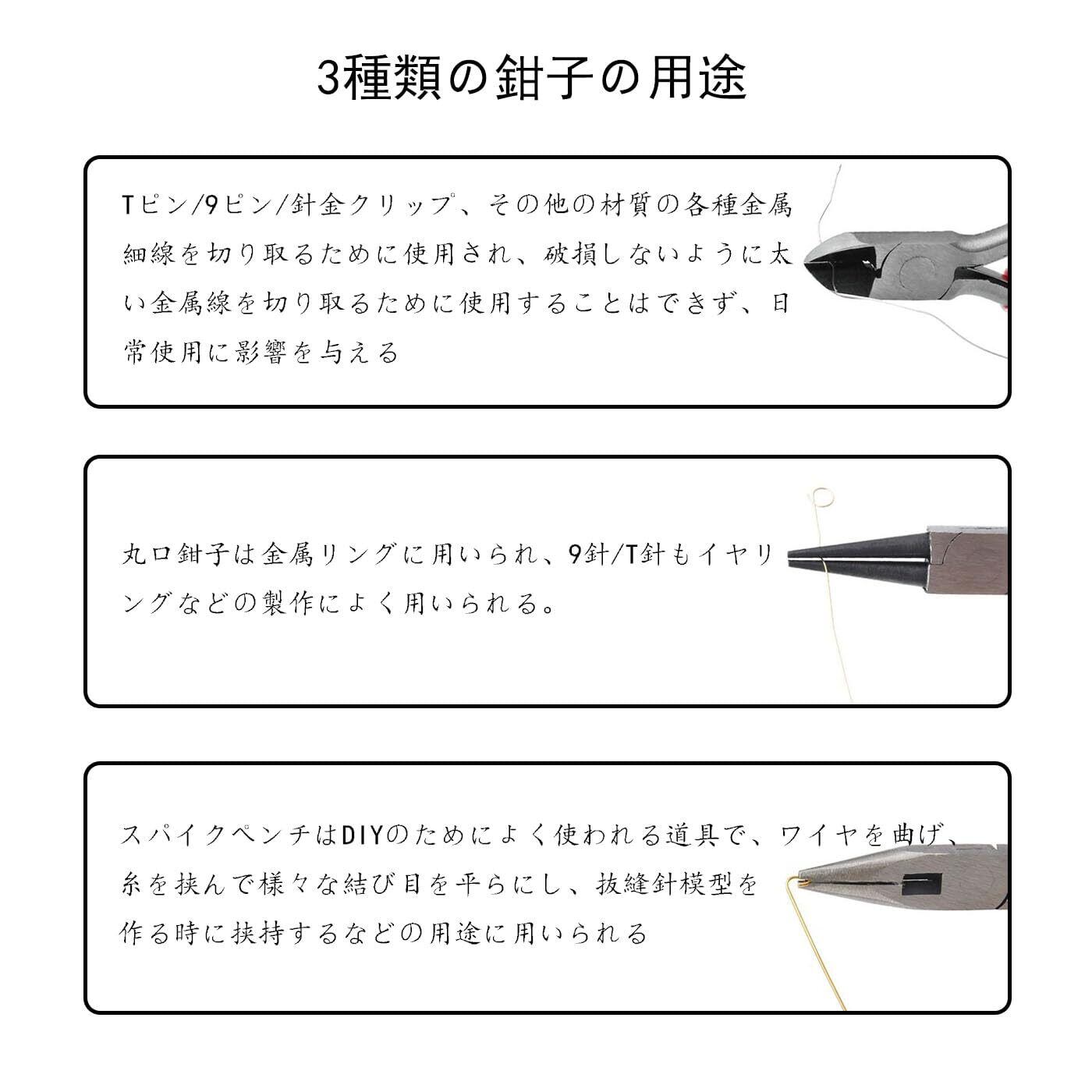 3種類の鉗子の用途

Tピン/9ピン/針金クリップ、その他の材質の各種金属細線を切り取るために使用され、破損しないように太い金属線を切り取るために使用することはできず、日常使用に影響を与える

丸口鉗子は金属リングに用いられ、9針/T針もイヤリングなどの製作によく用いられる。

スパイクペンチはDIYのためによく使われる道具で、ワイヤを曲げ、糸を挟んで様々な結び目を平らにし、抜縫針模型を作る時に挟持するなどの用途に用いられる