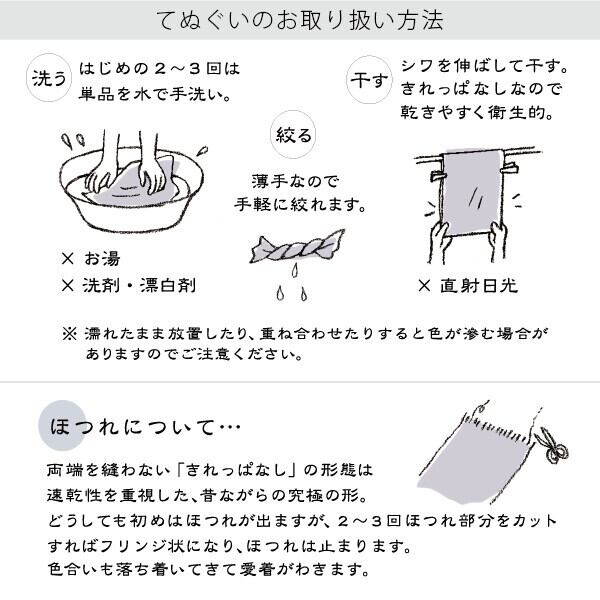 てぬぐいのお取り扱い方法

洗う はじめの２～３回は単品を水で手洗い。

× お湯
× 洗剤・漂白剤

絞る

薄手なので手軽に絞れます。

干す シワを伸ばして干す。きれっぱなしなので乾きやすく衛生的。

× 直射日光

※ 濡れたまま放置したり、重ね合わせたりすると色が滲む場合がありますのでご注意ください。

ほつれについて…

両端を縫わない「きれっぱなし」の形態は速乾性を重視した、昔ながらの究極の形。
どうしても初めはほつれが出ますが、２～３回ほつれ部分をカットすればフリンジ状になり、ほつれは止まります。
色合いも落ち着いてきて愛着がわきます。