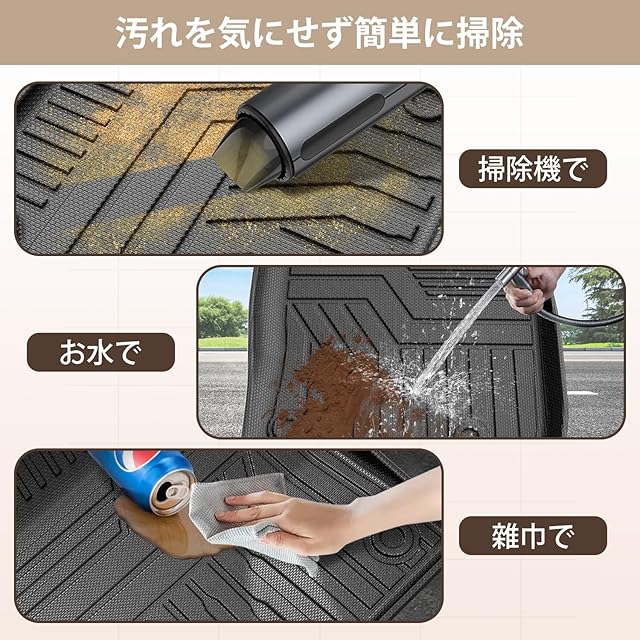 汚れを気にせず簡単に掃除

掃除機で

お水で

雑巾で