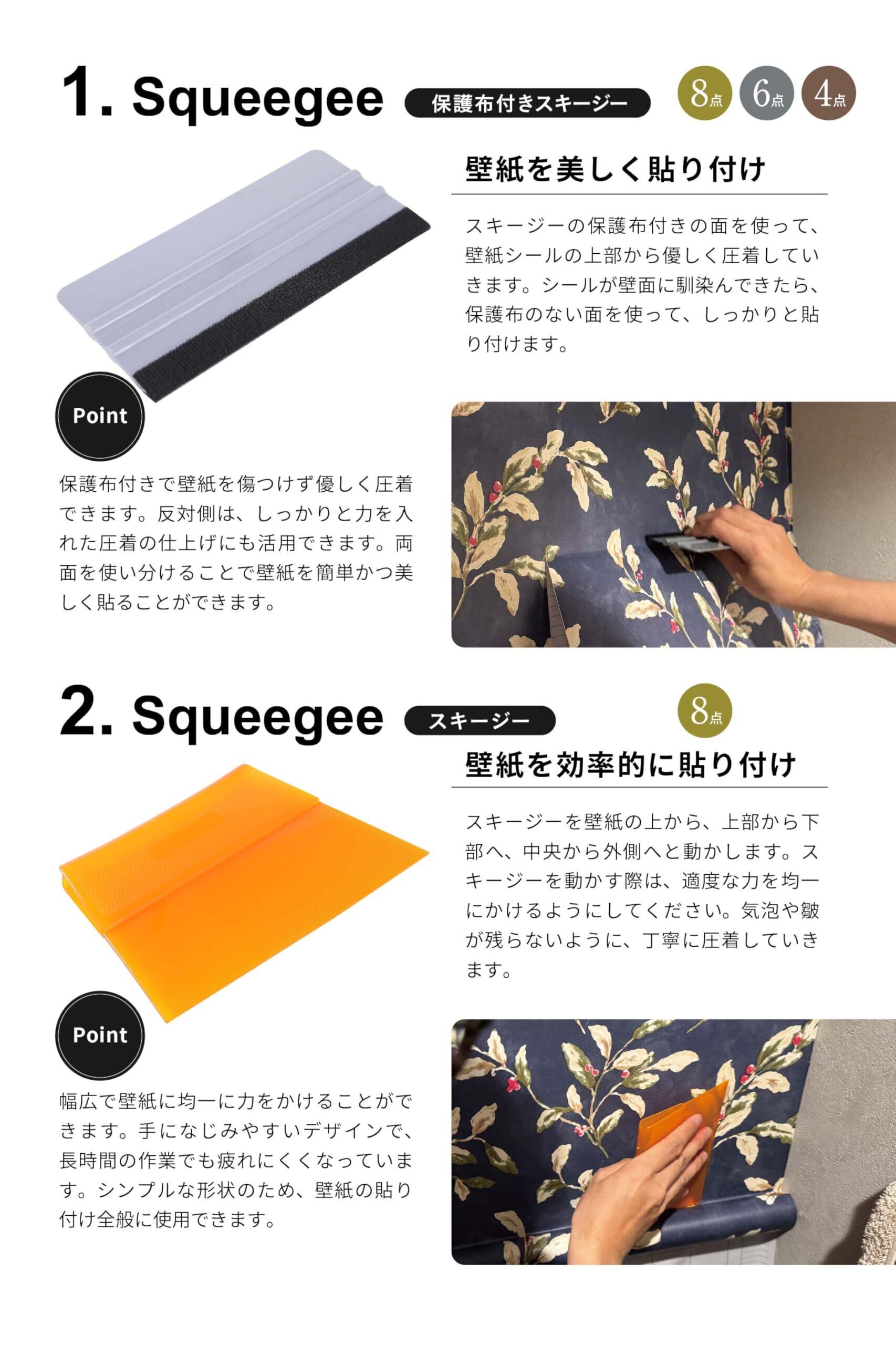 1. Squeegee 保護布付きスキージー

8点 6点 4点

壁紙を美しく貼り付け

スキージーの保護布付きの面を使って、壁紙シールの上部から優しく圧着していきます。シールが壁面に馴染んできたら、保護布のない面を使って、しっかりと貼り付けます。

Point

保護布付きで壁紙を傷つけず優しく圧着できます。反対側は、しっかりと力を入れた圧着の仕上げにも活用できます。両面を使い分けることで壁紙を簡単かつ美しく貼ることができます。

2. Squeegee スキージー

8点

壁紙を効率的に貼り付け

スキージーを壁紙の上から、上部から下部へ、中央から外側へと動かします。スキージーを動かす際は、適度な力を均一にかけるようにしてください。気泡や皺が残らないように、丁寧に圧着していきます。

Point

幅広で壁紙に均一に力をかけることができます。手になじみやすいデザインで、長時間の作業でも疲れにくくなっています。シンプルな形状のため、壁紙の貼り付け全般に使用できます。