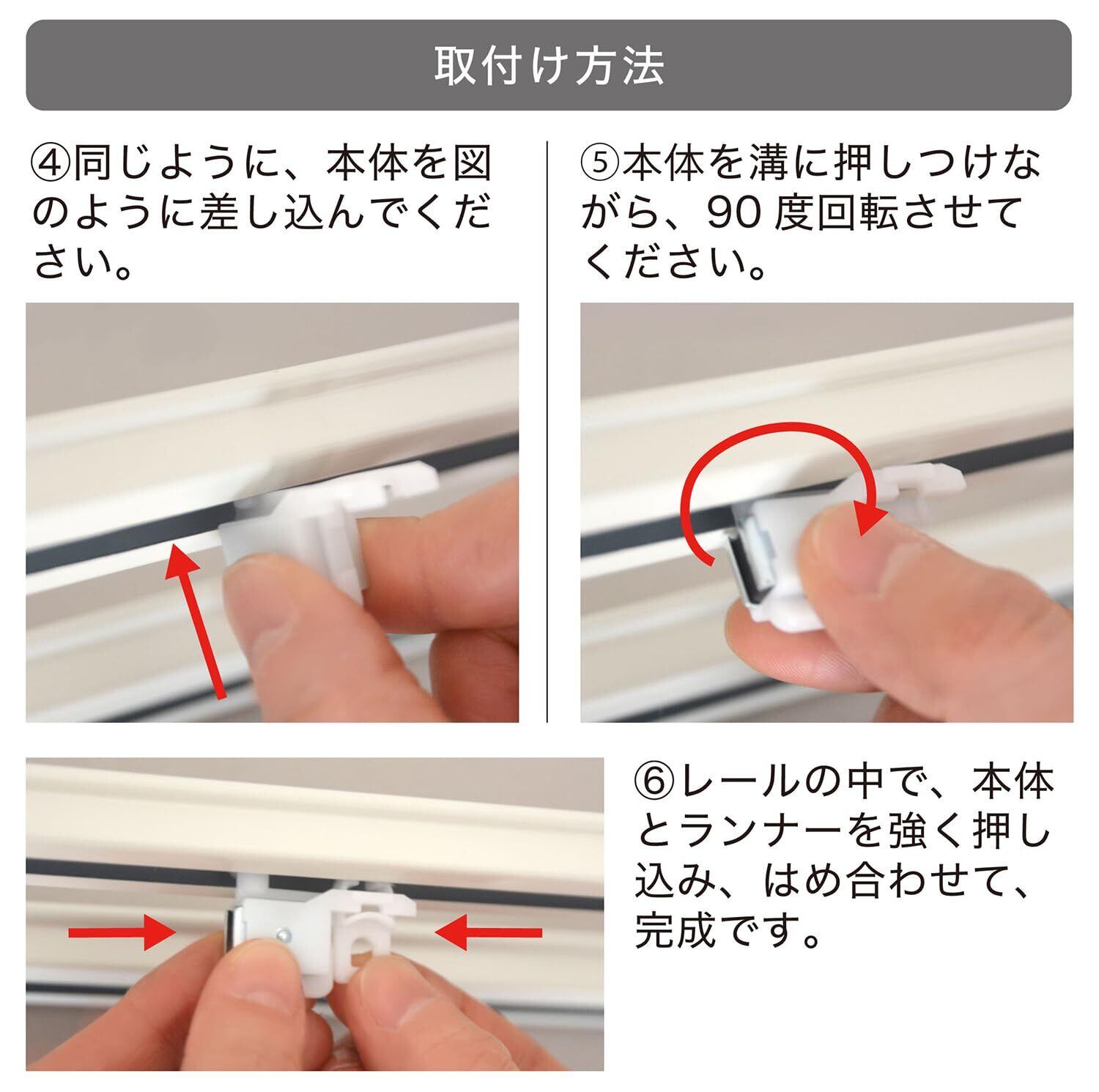 取付け方法

④同じように、本体を図のように差し込んでください。

⑤本体を溝に押しつけながら、90 度回転させてください。

⑥レールの中で、本体とランナーを強く押し込み、はめ合わせて、完成です。