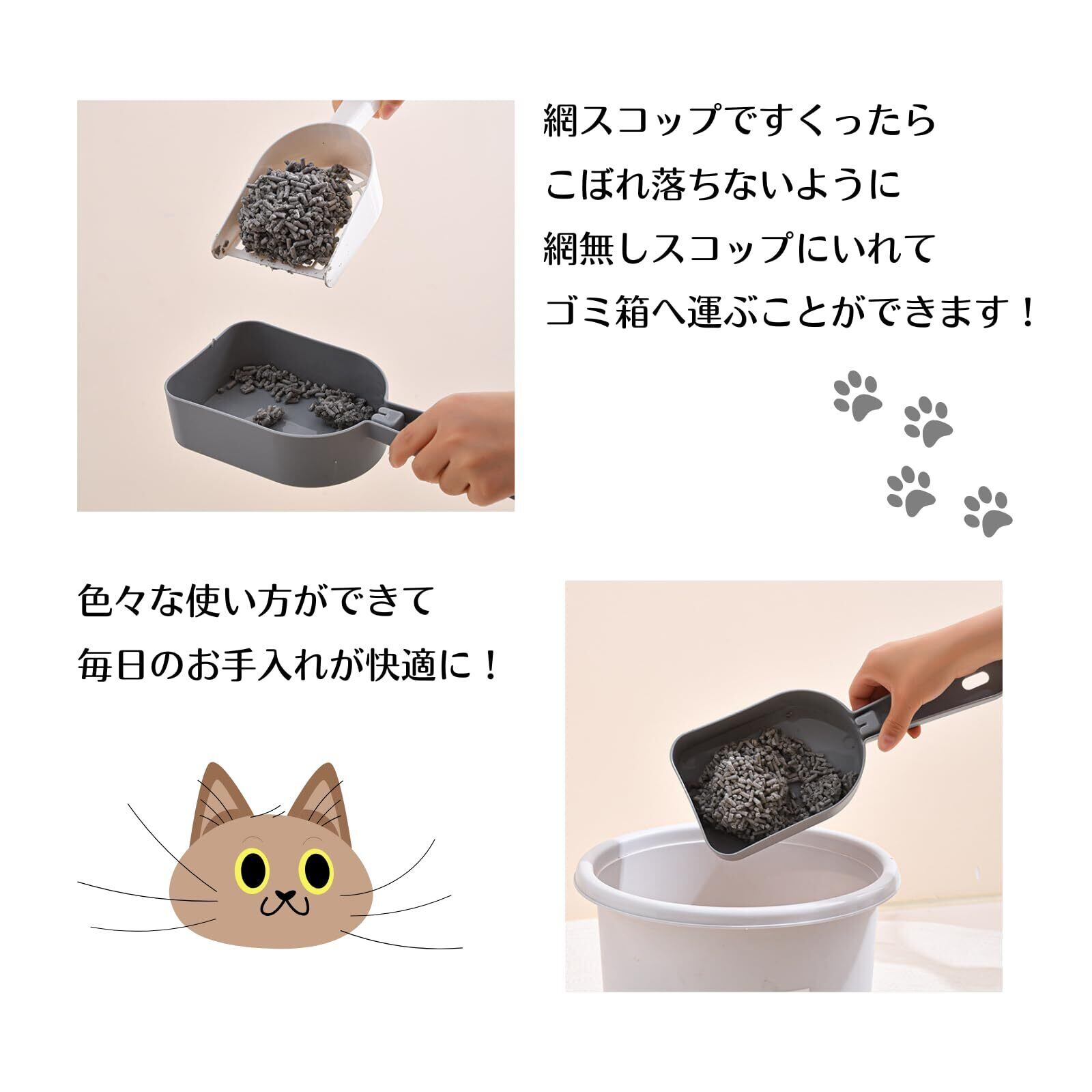 網スコップですくったら
こぼれ落ちないように
網無しスコップにいれて
ゴミ箱へ運ぶことができます！

色々な使い方ができて
毎日のお手入れが快適に！