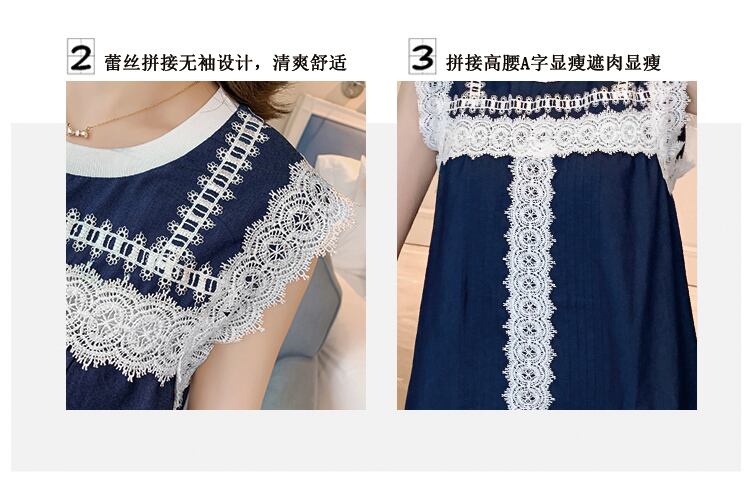 2 蕾丝拼接无袖设计，清爽舒适

3 拼接高腰A字显瘦遮肉显瘦