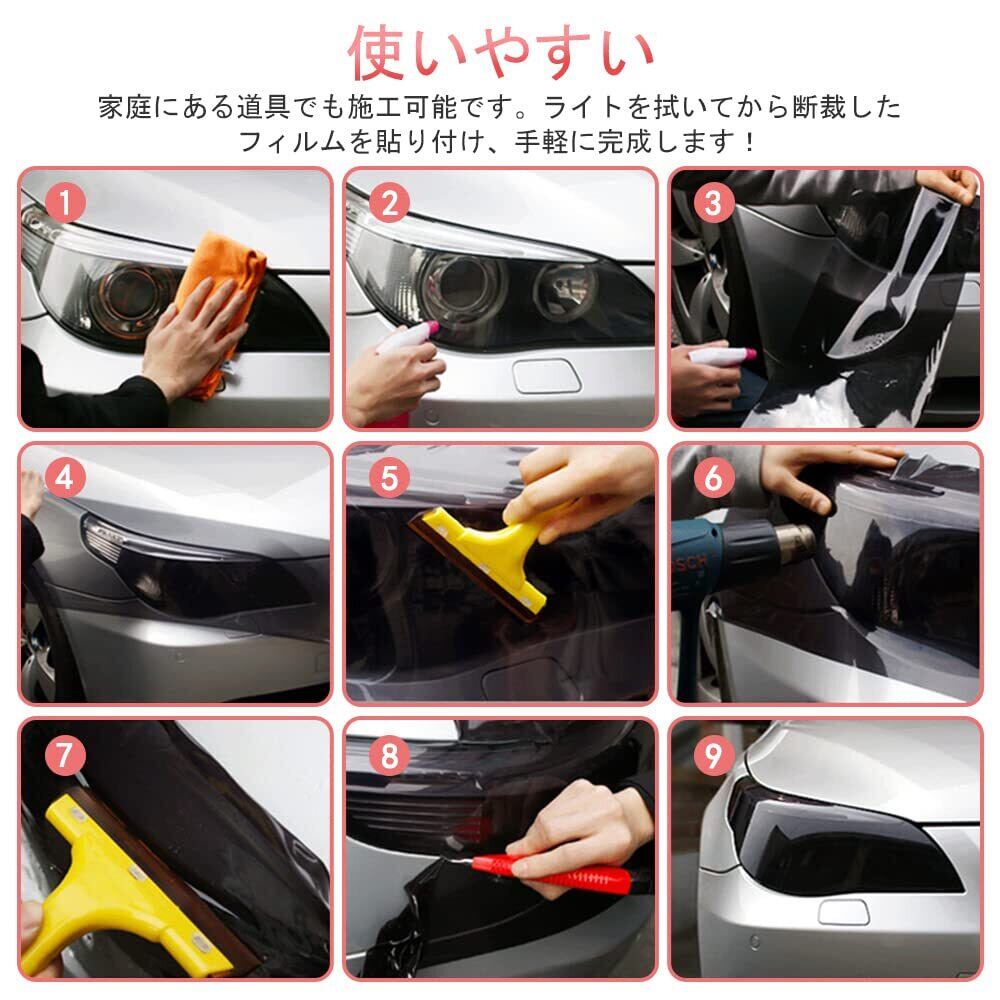 使いやすい

家庭にある道具でも施工可能です。ライトを拭いてから断裁したフィルムを貼り付け、手軽に完成します！

1

2

3

4

5

6

BOSCH

7

8

9