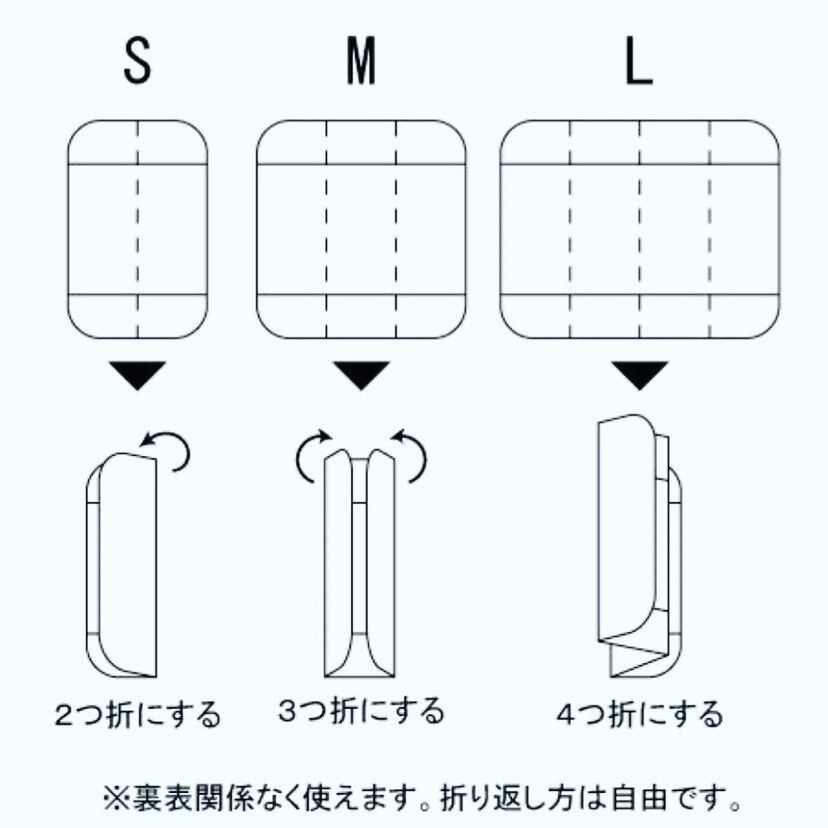 S

M

L

2つ折にする

3つ折にする

4つ折にする

※裏表関係なく使えます。折り返し方は自由です。