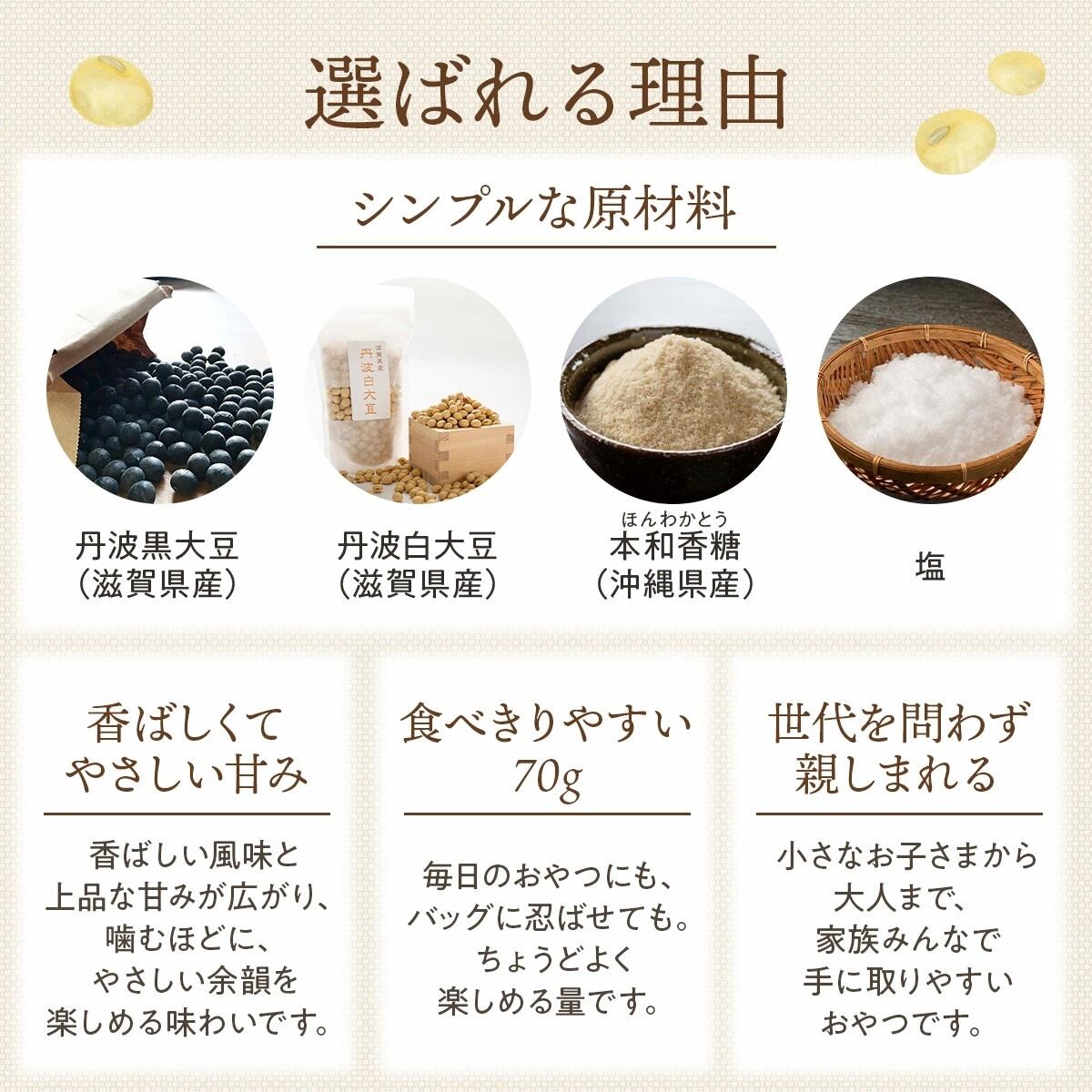 選ばれる理由

シンプルな原材料

滋賀県産
丹波白大豆

丹波黒大豆
（滋賀県産）

丹波白大豆
（滋賀県産）

ほんわかとう
本和香糖
（沖縄県産）

塩

香ばしくて
やさしい甘み

香ばしい風味と
上品な甘みが広がり、
噛むほどに、
やさしい余韻を
楽しめる味わいです。

食べきりやすい
70g

毎日のおやつにも、
バッグに忍ばせても。
ちょうどよく
楽しめる量です。

世代を問わず
親しまれる

小さなお子さまから
大人まで、
家族みんなで
手に取りやすい
おやつです。