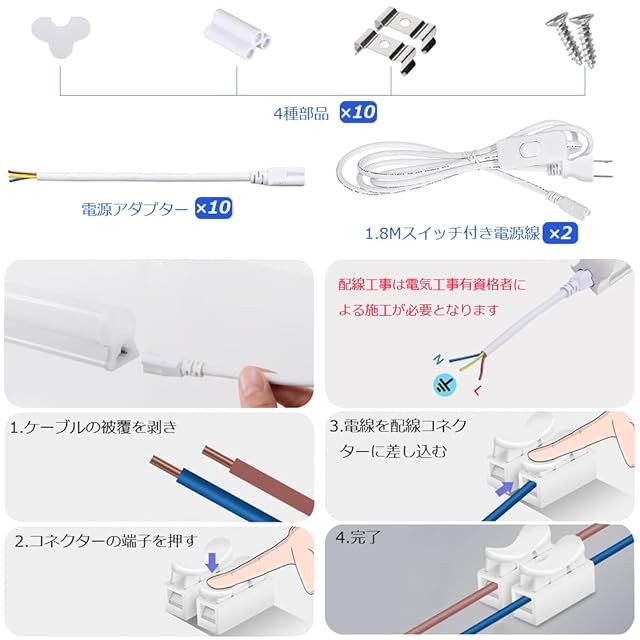 4種部品 ×10

電源アダプター ×10

1.8Mスイッチ付き電源線 ×2

配線工事は電気工事有資格者による施工が必要となります

N

L

1.ケーブルの被覆を剥き

3.電線を配線コネクターに差し込む

2.コネクターの端子を押す

4.完了