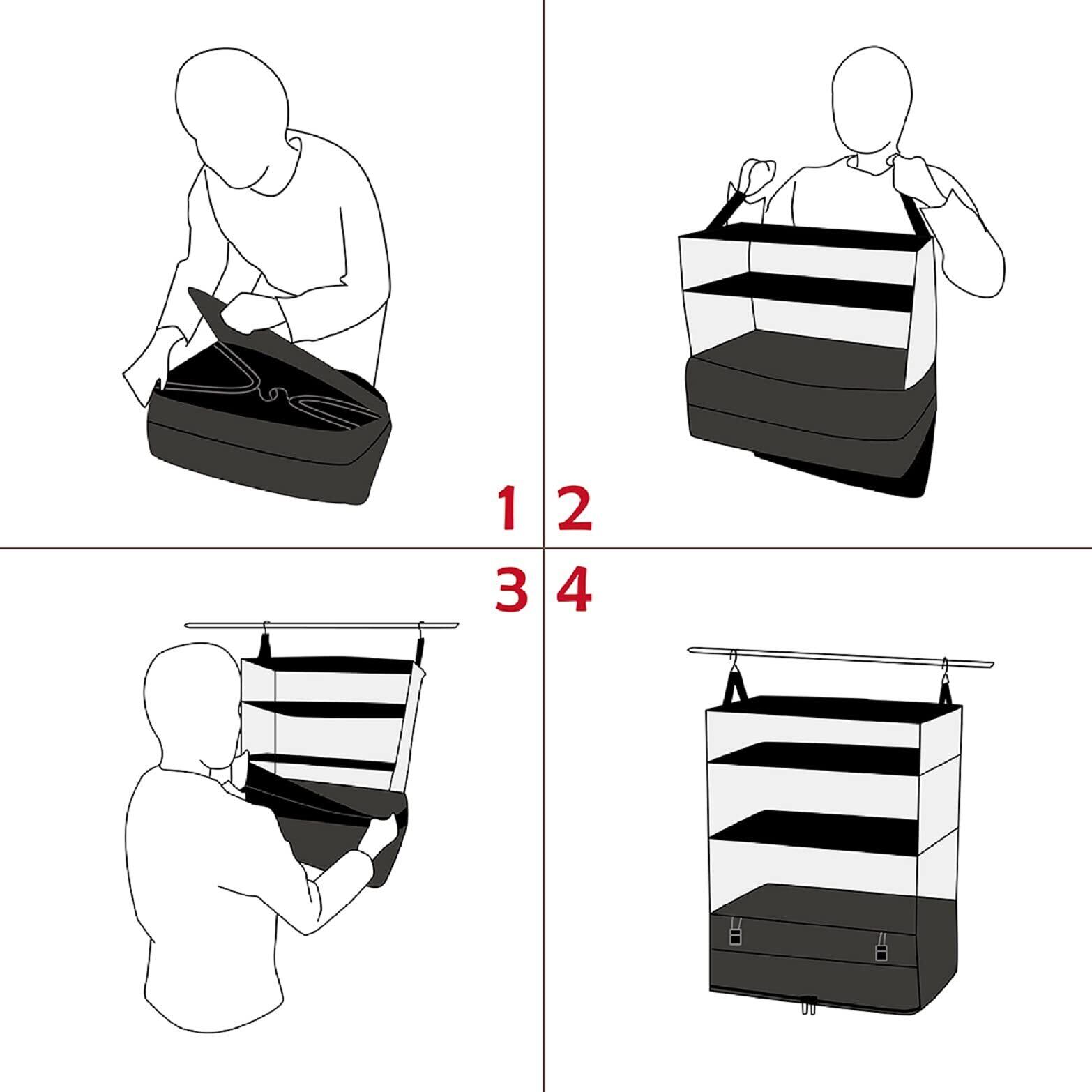 1 2
3 4