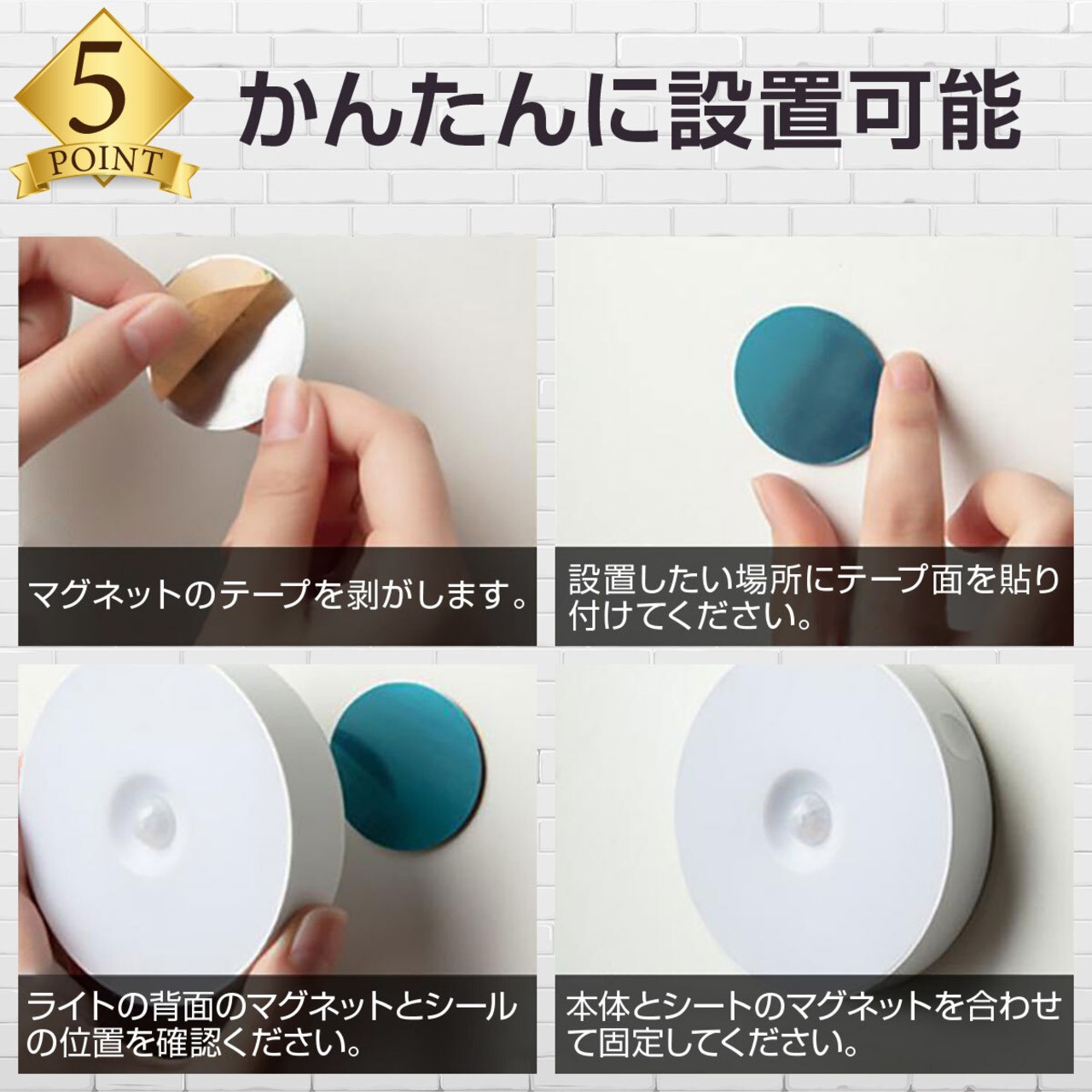 5
POINT
かんたんに設置可能

マグネットのテープを剥がします。

設置したい場所にテープ面を貼り付けてください。

ライトの背面のマグネットとシールの位置を確認ください。

本体とシートのマグネットを合わせて固定してください。