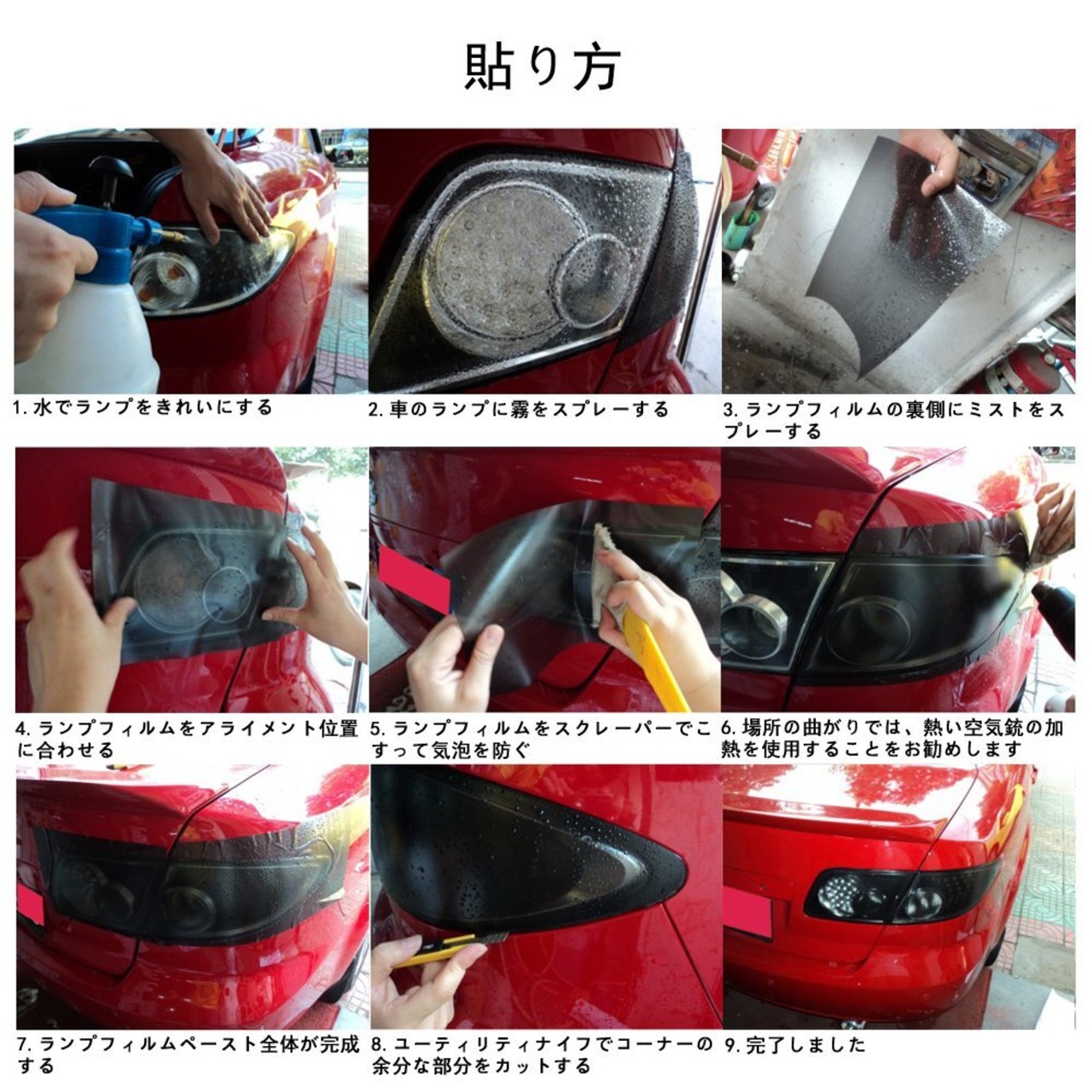 貼り方

1. 水でランプをきれいにする

2. 車のランプに霧をスプレーする

3. ランプフィルムの裏側にミストをスプレーする

4. ランプフィルムをアライメント位置に合わせる

5. ランプフィルムをスクレーパーでこすって気泡を防ぐ

6. 場所の曲がりでは、熱い空気銃の加熱を使用することをお勧めします

7. ランプフィルムペースト全体が完成する

8. ユーティリティナイフでコーナーの余分な部分をカットする

9. 完了しました