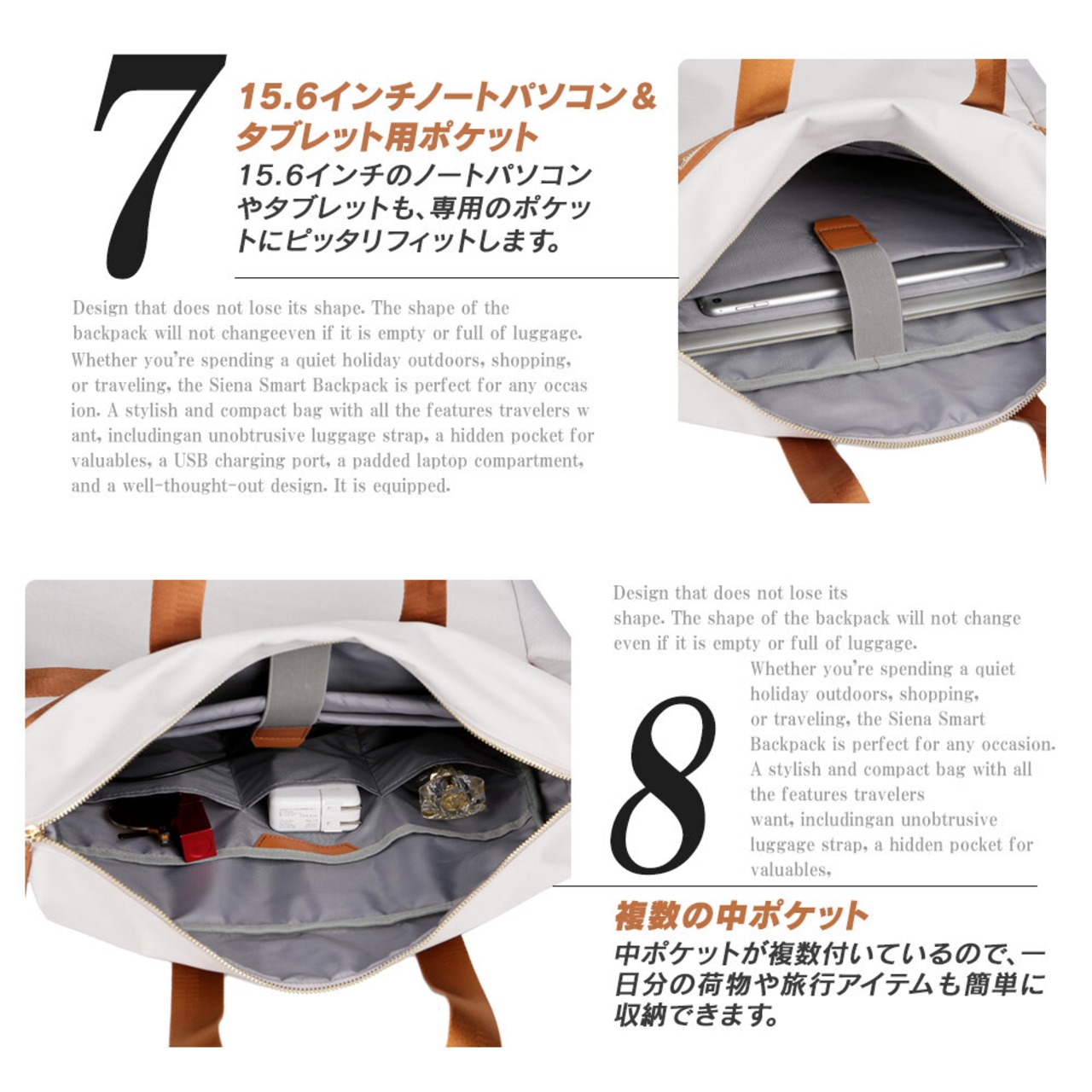 7
15.6インチノートパソコン＆タブレット用ポケット
15.6インチのノートパソコンやタブレットも、専用のポケットにピッタリフィットします。

Design that does not lose its shape. The shape of the backpack will not changeeven if it is empty or full of luggage. Whether you're spending a quiet holiday outdoors, shopping, or traveling, the Siena Smart Backpack is perfect for any occas ion. A stylish and compact bag with all the features travelers w ant, includingan unobtrusive luggage strap, a hidden pocket for valuables, a USB charging port, a padded laptop compartment, and a well-thought-out design. It is equipped.

Design that does not lose its shape. The shape of the backpack will not change even if it is empty or full of luggage.
Whether you're spending a quiet holiday outdoors, shopping, or traveling, the Siena Smart Backpack is perfect for any occasion. A stylish and compact bag with all the features travelers want, includingan unobtrusive luggage strap, a hidden pocket for valuables,

8
複数の中ポケット
中ポケットが複数付いているので、一日分の荷物や旅行アイテムも簡単に収納できます。