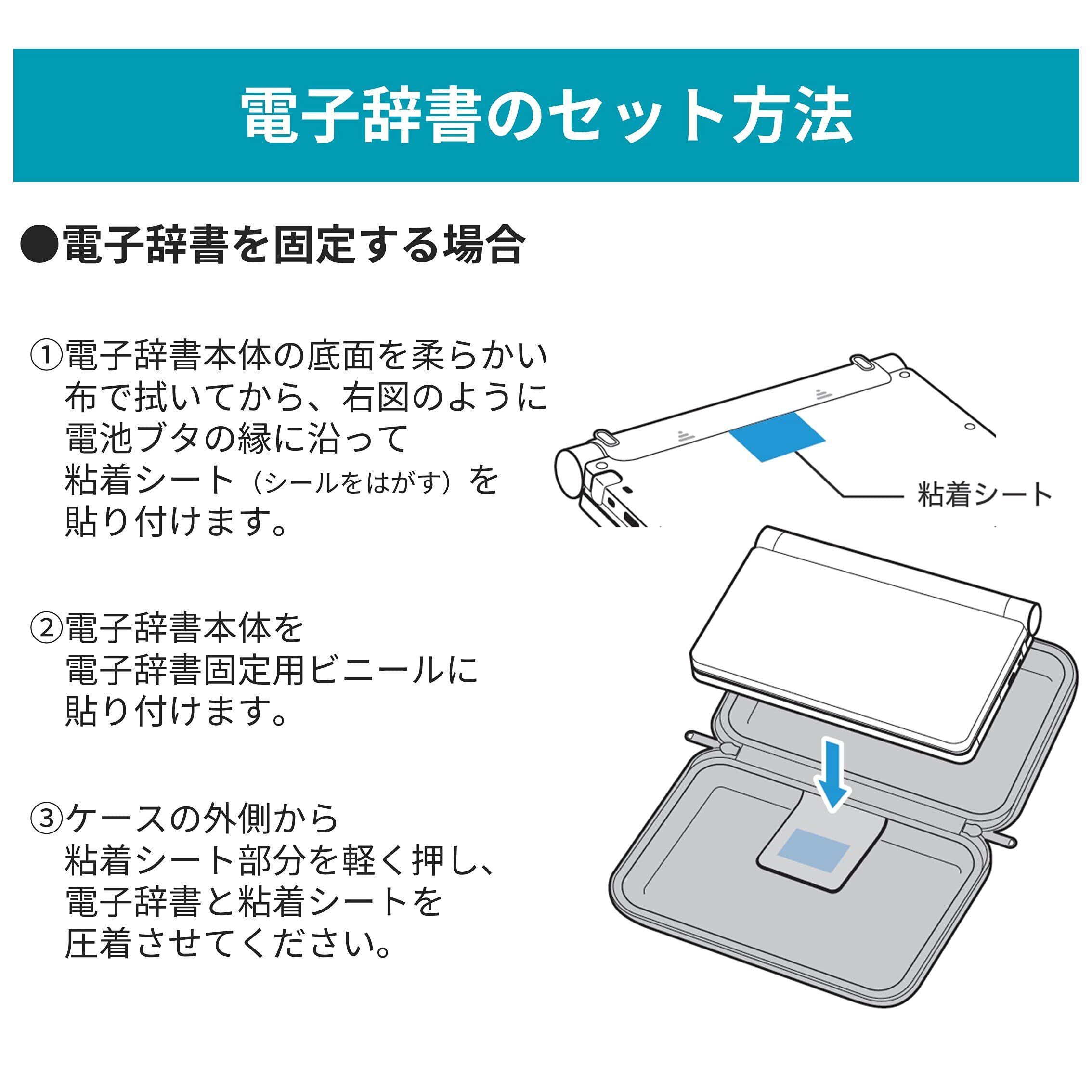 電子辞書のセット方法

●電子辞書を固定する場合

①電子辞書本体の底面を柔らかい布で拭いてから、右図のように電池ブタの縁に沿って粘着シート（シールをはがす）を貼り付けます。

粘着シート

②電子辞書本体を電子辞書固定用ビニールに貼り付けます。

③ケースの外側から粘着シート部分を軽く押し、電子辞書と粘着シートを圧着させてください。