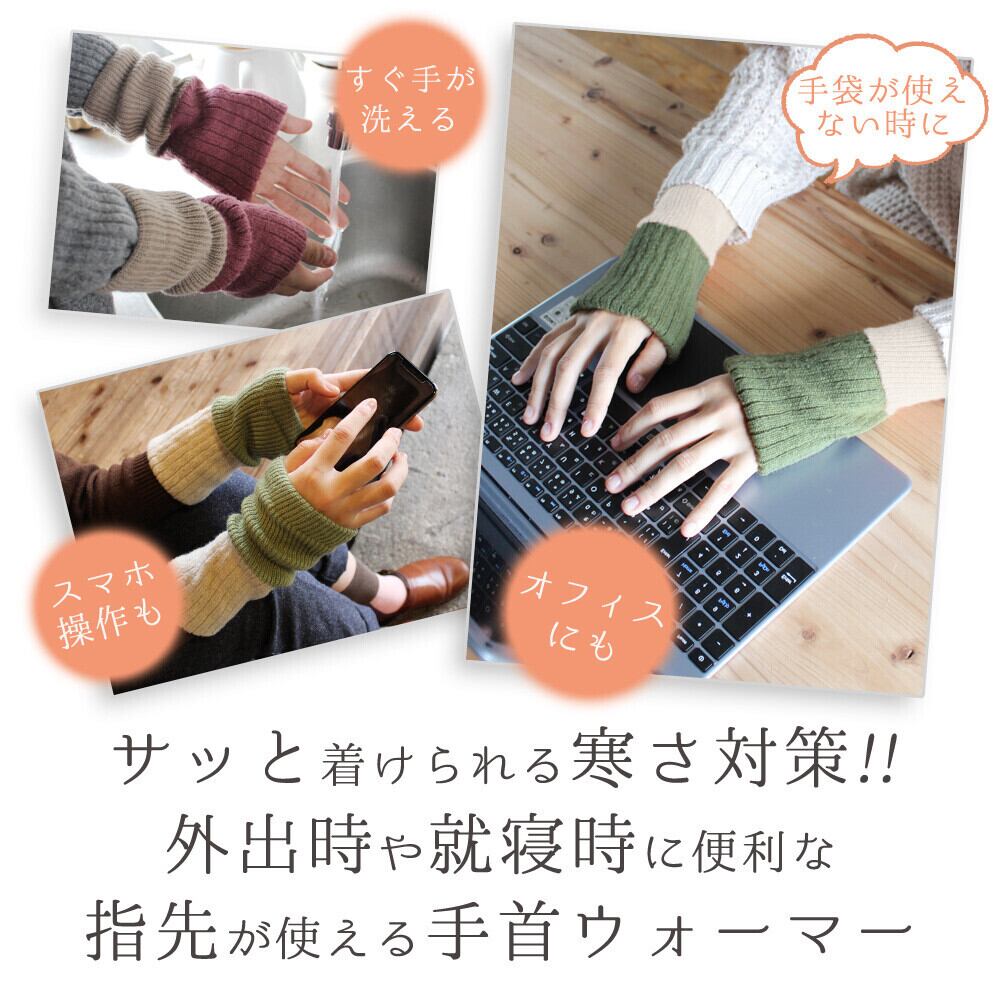 すぐ手が洗える

手袋が使えない時に

スマホ操作も

オフィスにも

サッと着けられる寒さ対策!!
外出時や就寝時に便利な
指先が使える手首ウォーマー