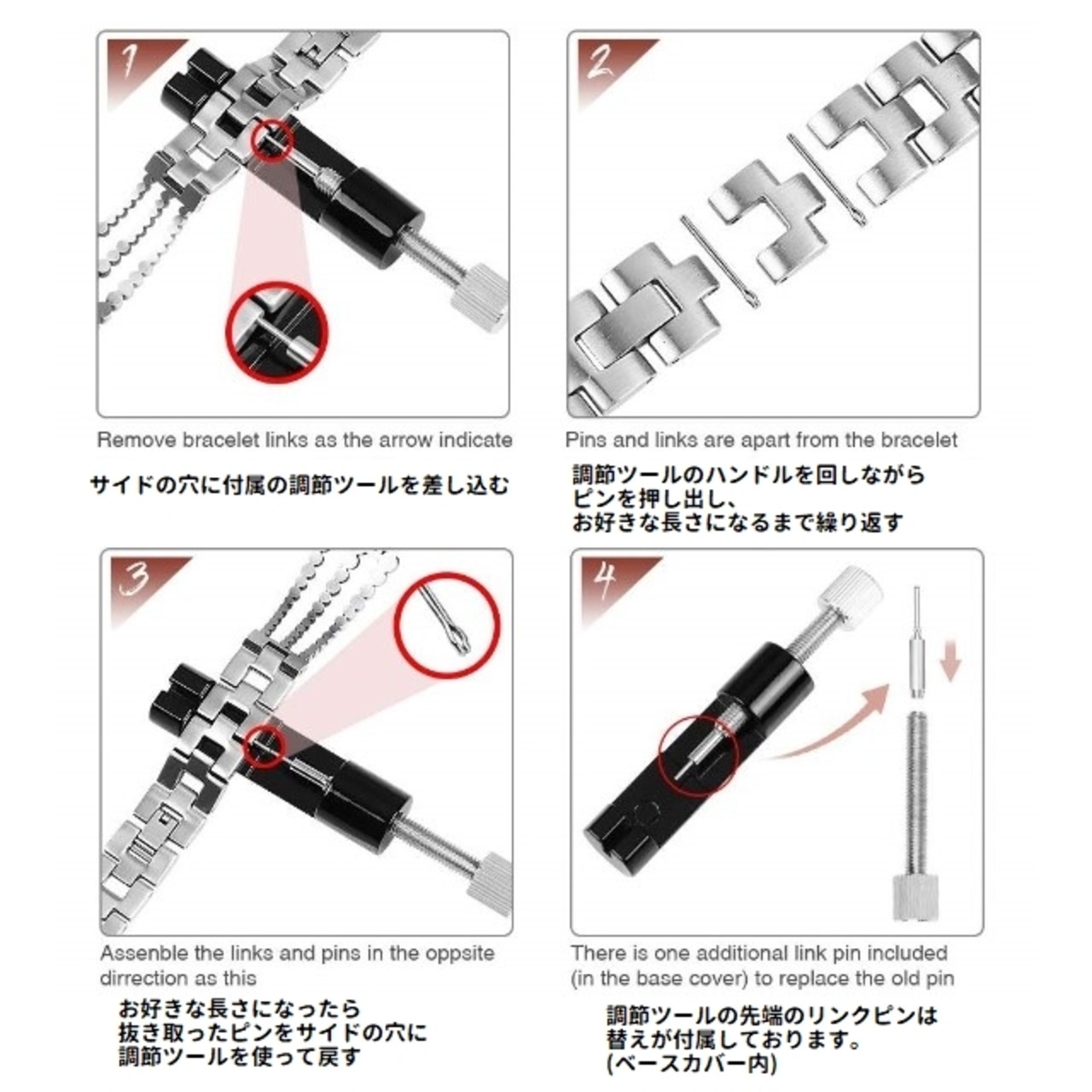 1

Remove bracelet links as the arrow indicate

サイドの穴に付属の調節ツールを差し込む

2

Pins and links are apart from the bracelet

調節ツールのハンドルを回しながら
ピンを押し出し、
お好きな長さになるまで繰り返す

3

Assenble the links and pins in the oppsite dirrection as this

お好きな長さになったら
抜き取ったピンをサイドの穴に
調節ツールを使って戻す

4

There is one additional link pin included (in the base cover) to replace the old pin

調節ツールの先端のリンクピンは
替えが付属しております。
(ベースカバー内)