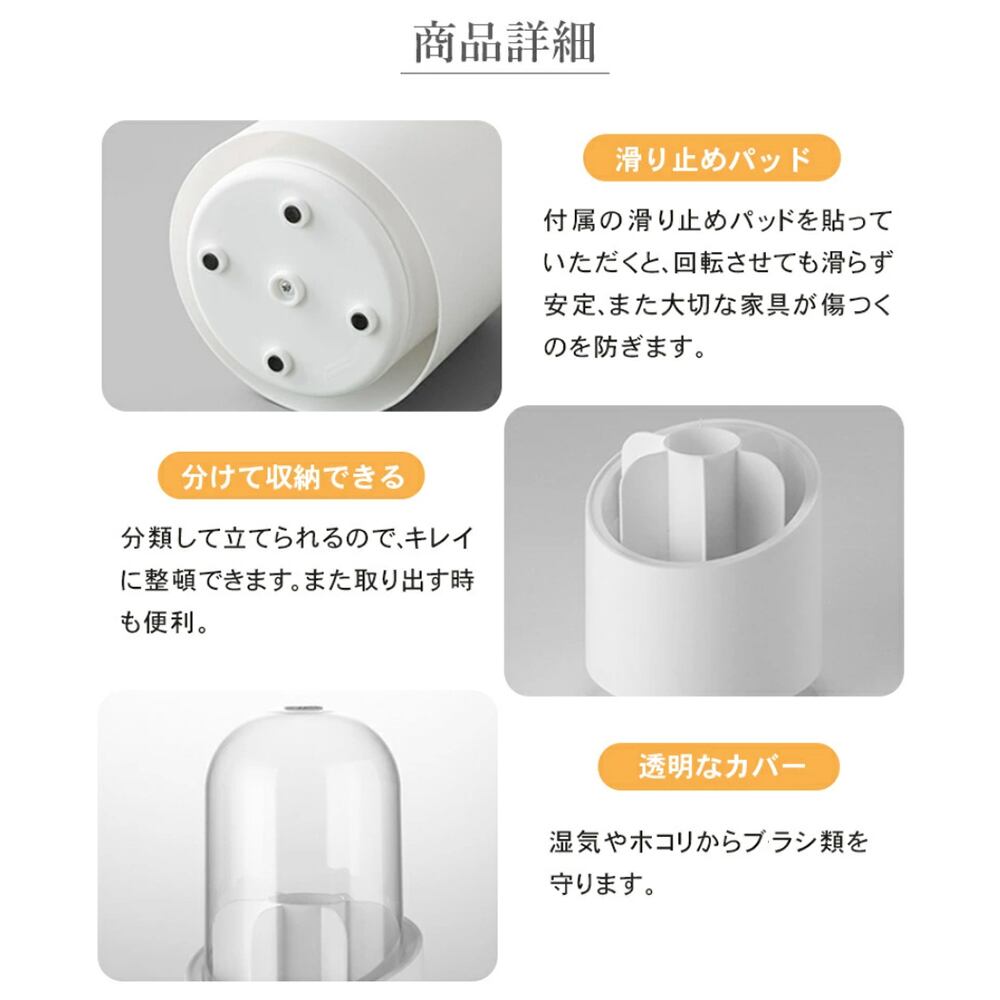 商品詳細

滑り止めパッド

付属の滑り止めパッドを貼っていただくと、回転させても滑らず安定、また大切な家具が傷つくのを防ぎます。

分けて収納できる

分類して立てられるので、キレイに整頓できます。また取り出す時も便利。

透明なカバー

湿気やホコリからブラシ類を守ります。