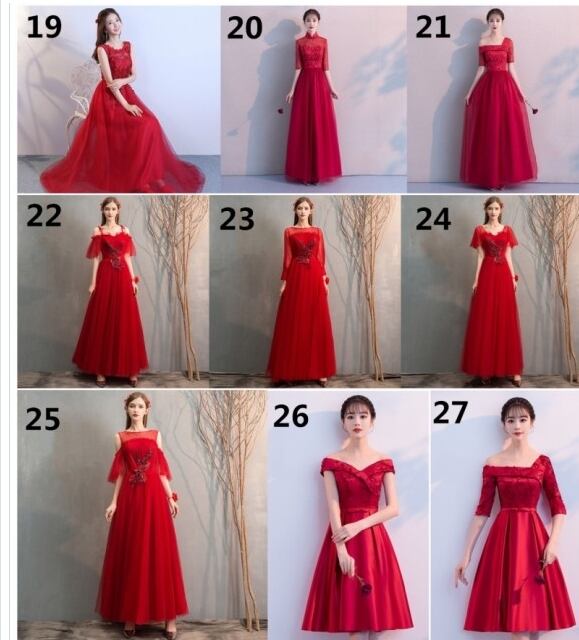 19
20
21
22
23
24
25
26
27