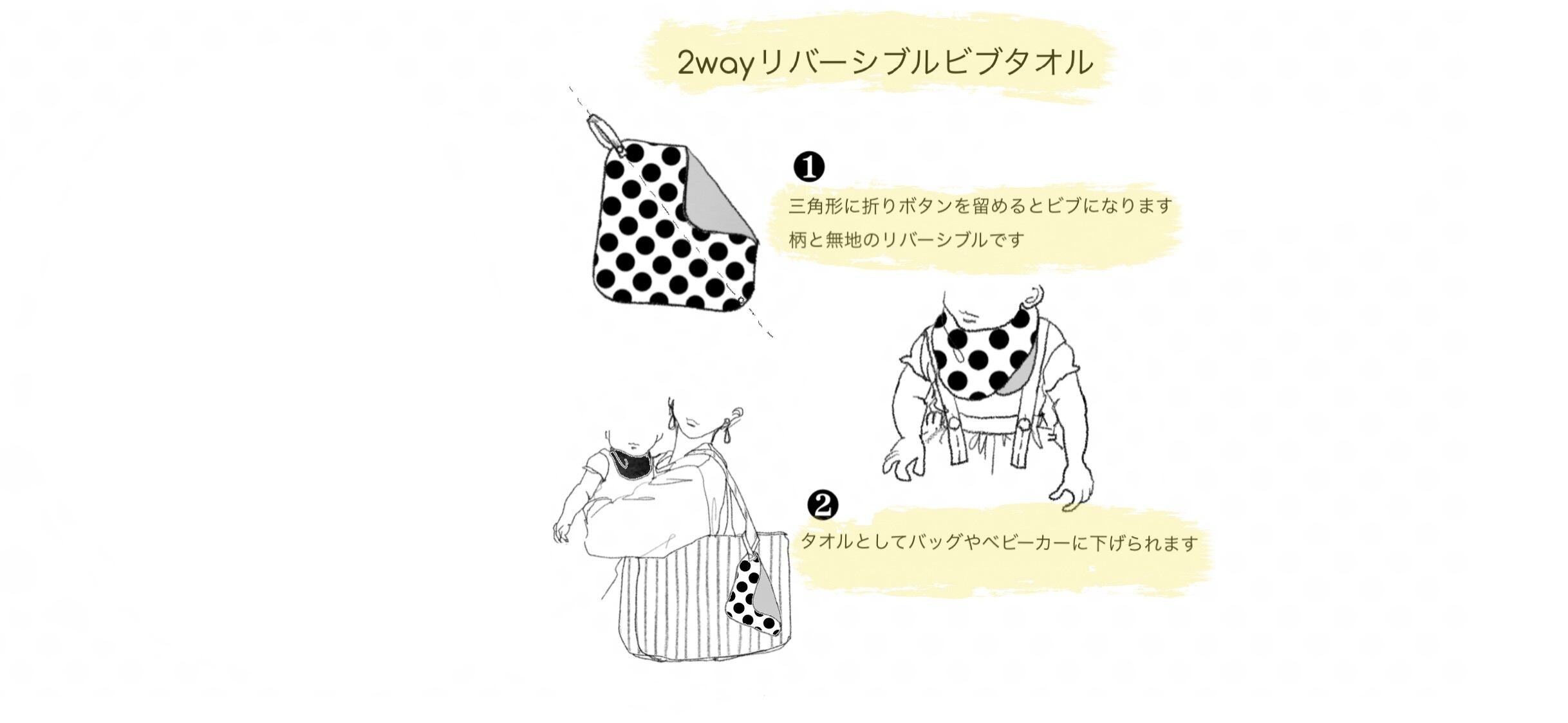 2wayリバーシブルビブタオル

❶

三角形に折りボタンを留めるとビブになります
柄と無地のリバーシブルです

❷

タオルとしてバッグやベビーカーに下げられます