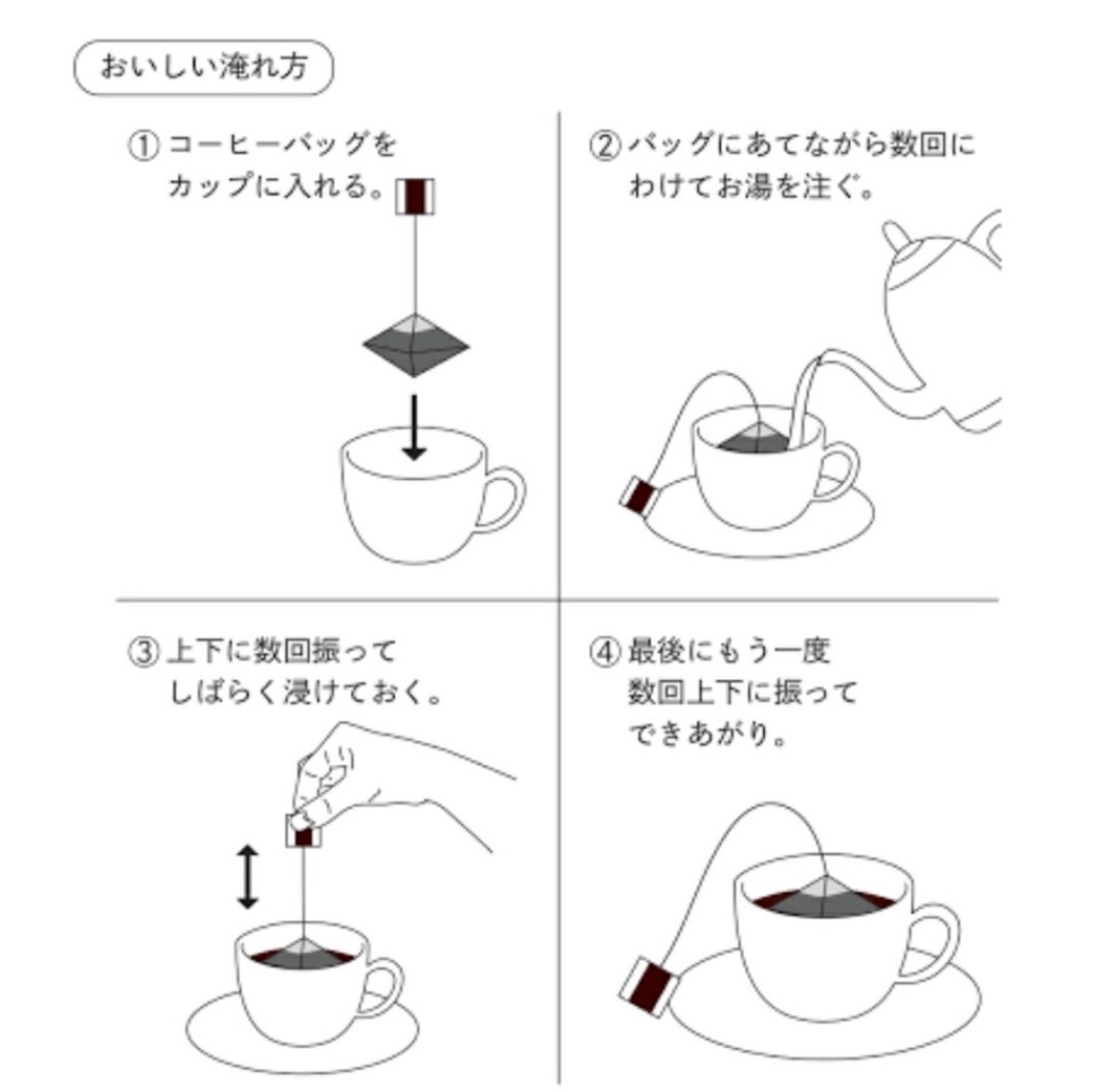 おいしい淹れ方

① コーヒーバッグをカップに入れる。

② バッグにあてながら数回にわけてお湯を注ぐ。

③ 上下に数回振ってしばらく浸けておく。

④ 最後にもう一度数回上下に振ってできあがり。