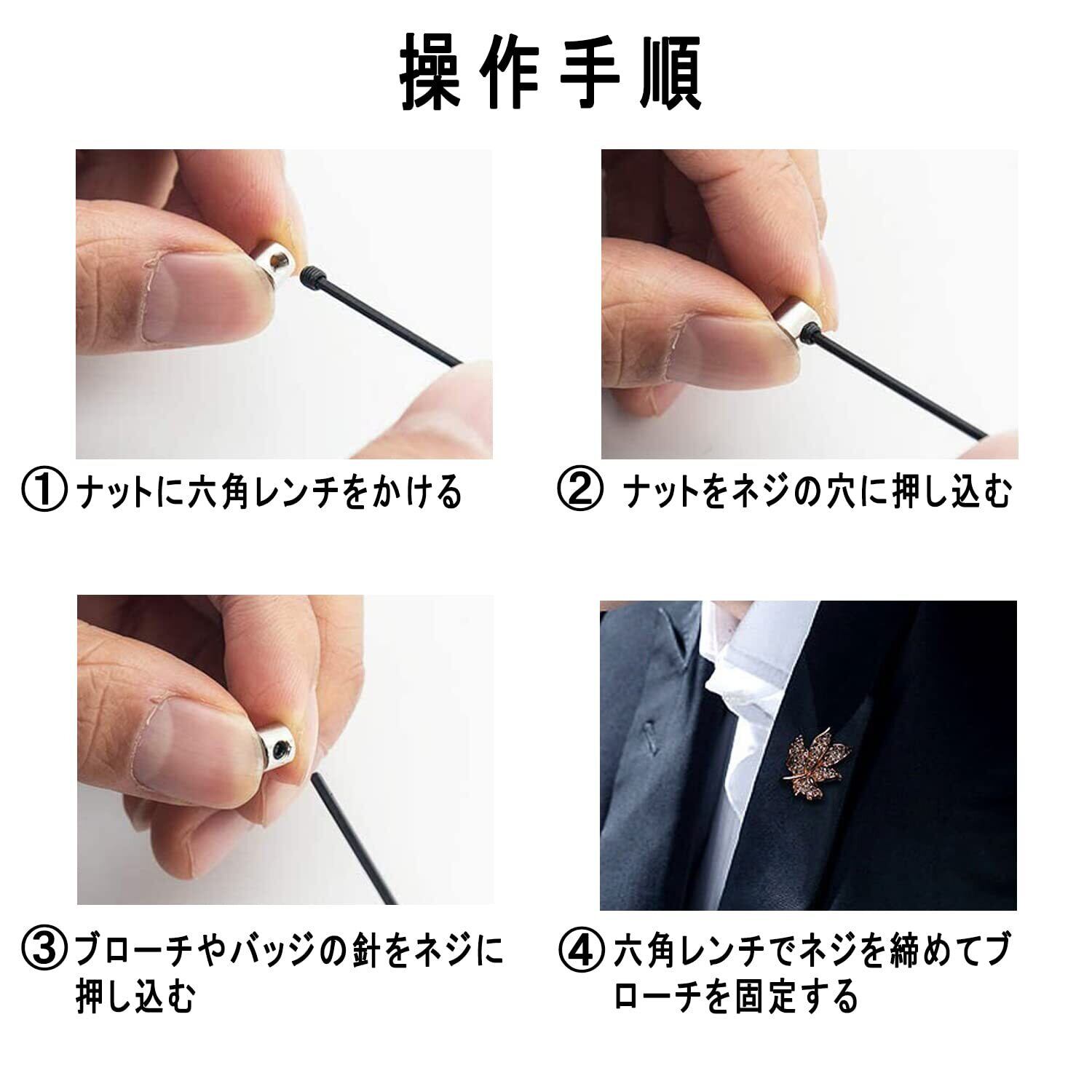 操作手順

①ナットに六角レンチをかける

② ナットをネジの穴に押し込む

③ブローチやバッジの針をネジに押し込む

④六角レンチでネジを締めてブローチを固定する