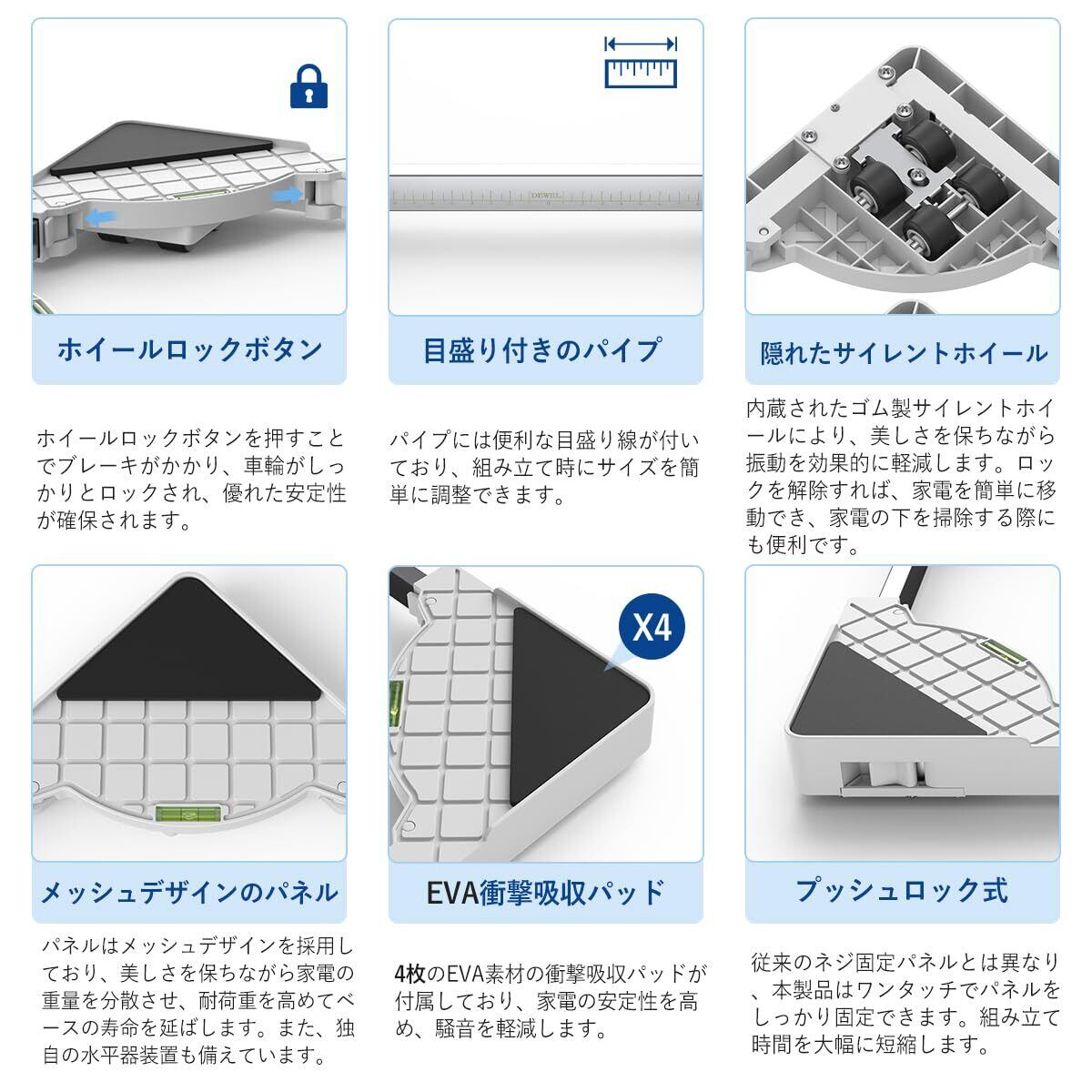 ホイールロックボタン

ホイールロックボタンを押すことでブレーキがかかり、車輪がしっかりとロックされ、優れた安定性が確保されます。

DEWEL

目盛り付きのパイプ

パイプには便利な目盛り線が付いており、組み立て時にサイズを簡単に調整できます。

隠れたサイレントホイール

内蔵されたゴム製サイレントホイールにより、美しさを保ちながら振動を効果的に軽減します。ロックを解除すれば、家電を簡単に移動でき、家電の下を掃除する際にも便利です。

メッシュデザインのパネル

パネルはメッシュデザインを採用しており、美しさを保ちながら家電の重量を分散させ、耐荷重を高めてベースの寿命を延ばします。また、独自の水平器装置も備えています。

X4

EVA衝撃吸収パッド

4枚のEVA素材の衝撃吸収パッドが付属しており、家電の安定性を高め、騒音を軽減します。

プッシュロック式

従来のネジ固定パネルとは異なり、本製品はワンタッチでパネルをしっかり固定できます。組み立て時間を大幅に短縮します。