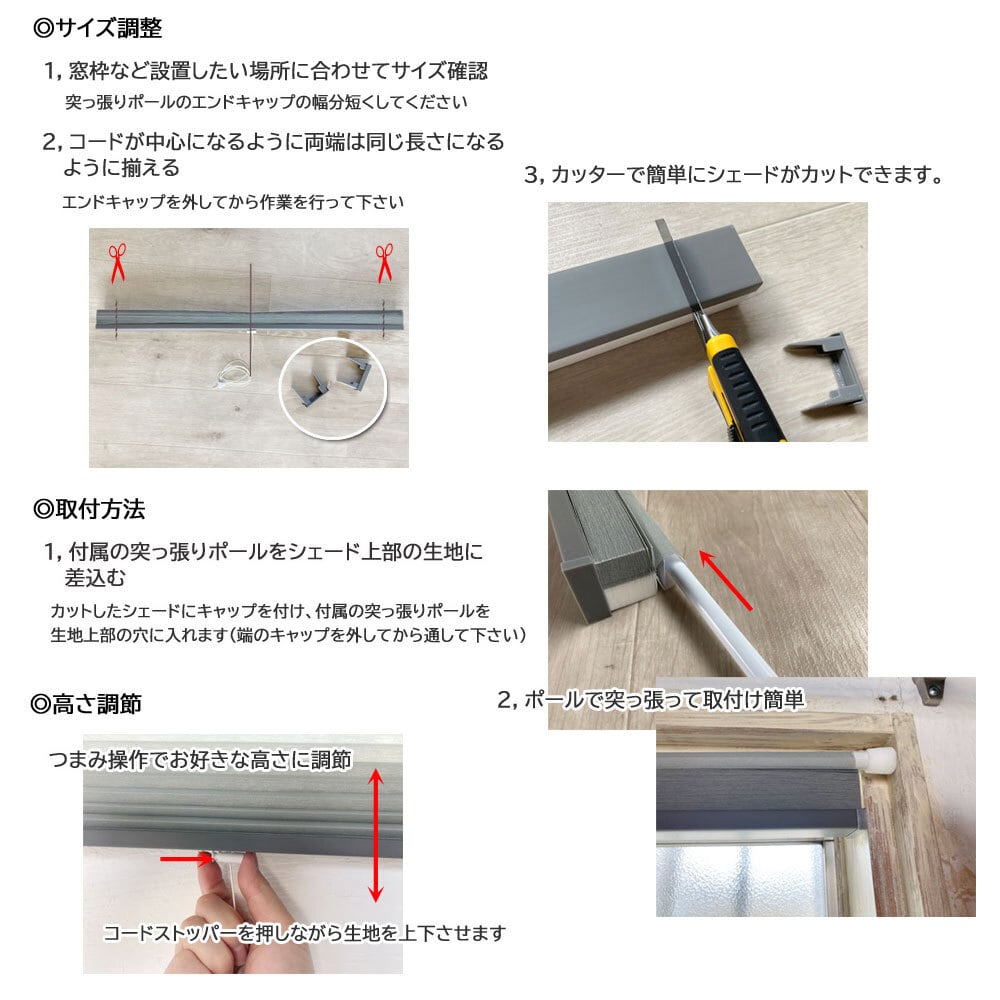 ◎サイズ調整

1, 窓枠など設置したい場所に合わせてサイズ確認
突っ張りポールのエンドキャップの幅分短くしてください

2, コードが中心になるように両端は同じ長さになるように揃える
エンドキャップを外してから作業を行って下さい

3, カッターで簡単にシェードがカットできます。

◎取付方法

1, 付属の突っ張りポールをシェード上部の生地に差込む
カットしたシェードにキャップを付け、付属の突っ張りポールを生地上部の穴に入れます（端のキャップを外してから通して下さい）

2, ポールで突っ張って取付け簡単

◎高さ調節

つまみ操作でお好きな高さに調節

コードストッパーを押しながら生地を上下させます