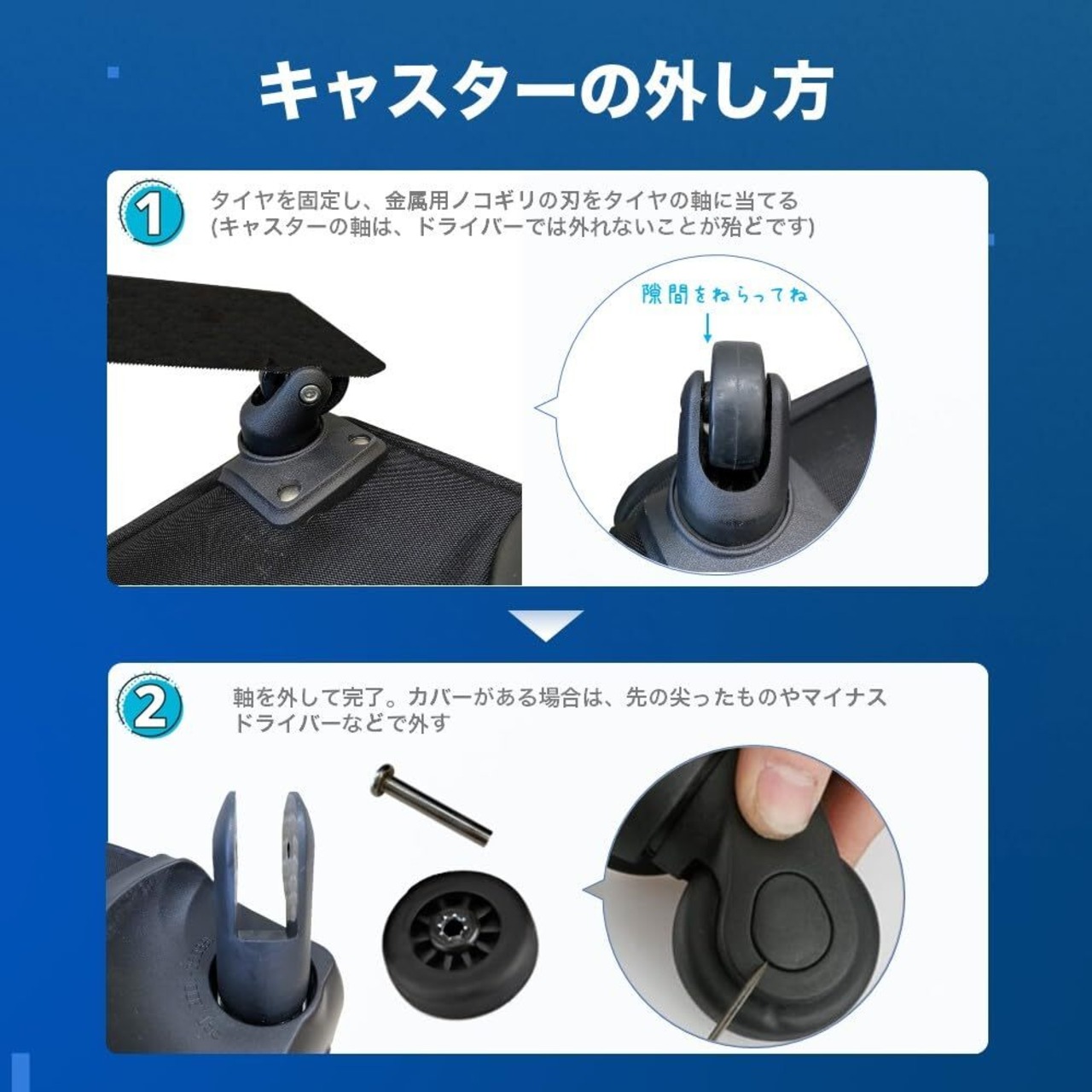 キャスターの外し方

1

タイヤを固定し、金属用ノコギリの刃をタイヤの軸に当てる
(キャスターの軸は、ドライバーでは外れないことが殆どです)

隙間をねらってね

2

軸を外して完了。カバーがある場合は、先の尖ったものやマイナスドライバーなどで外す