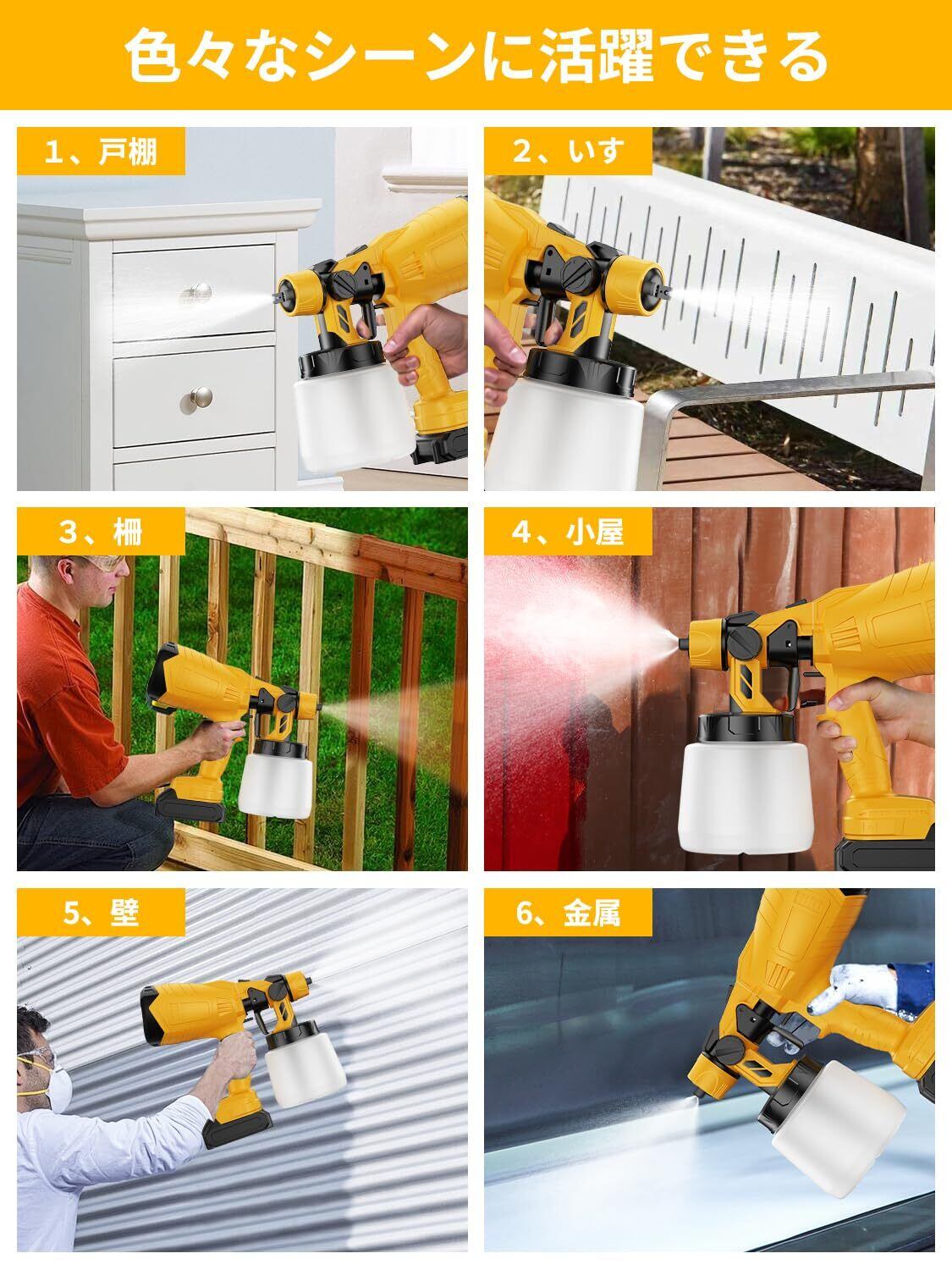 色々なシーンに活躍できる

1、戸棚

2、いす

3、柵

4、小屋

5、壁

6、金属