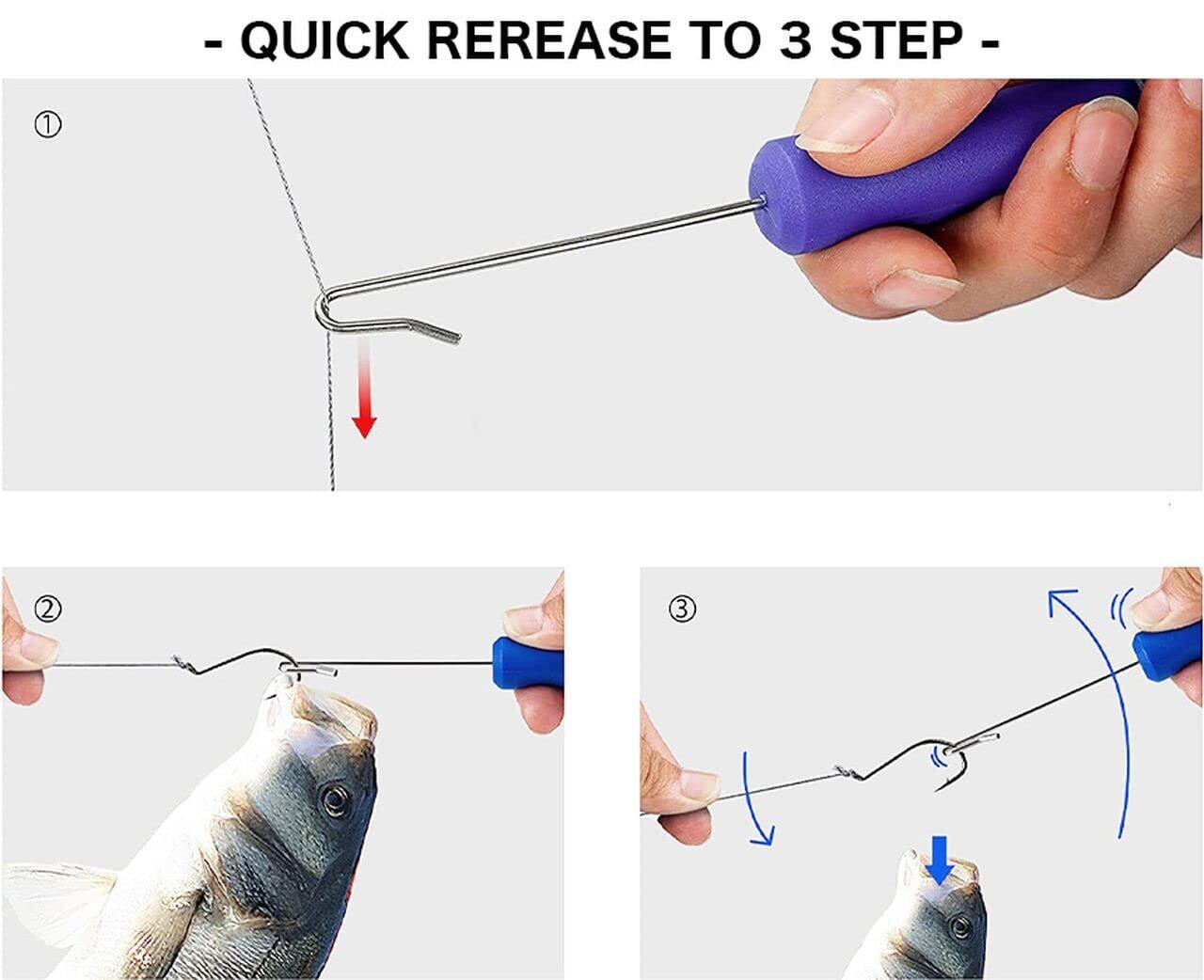 - QUICK REREASE TO 3 STEP -

①

②

③