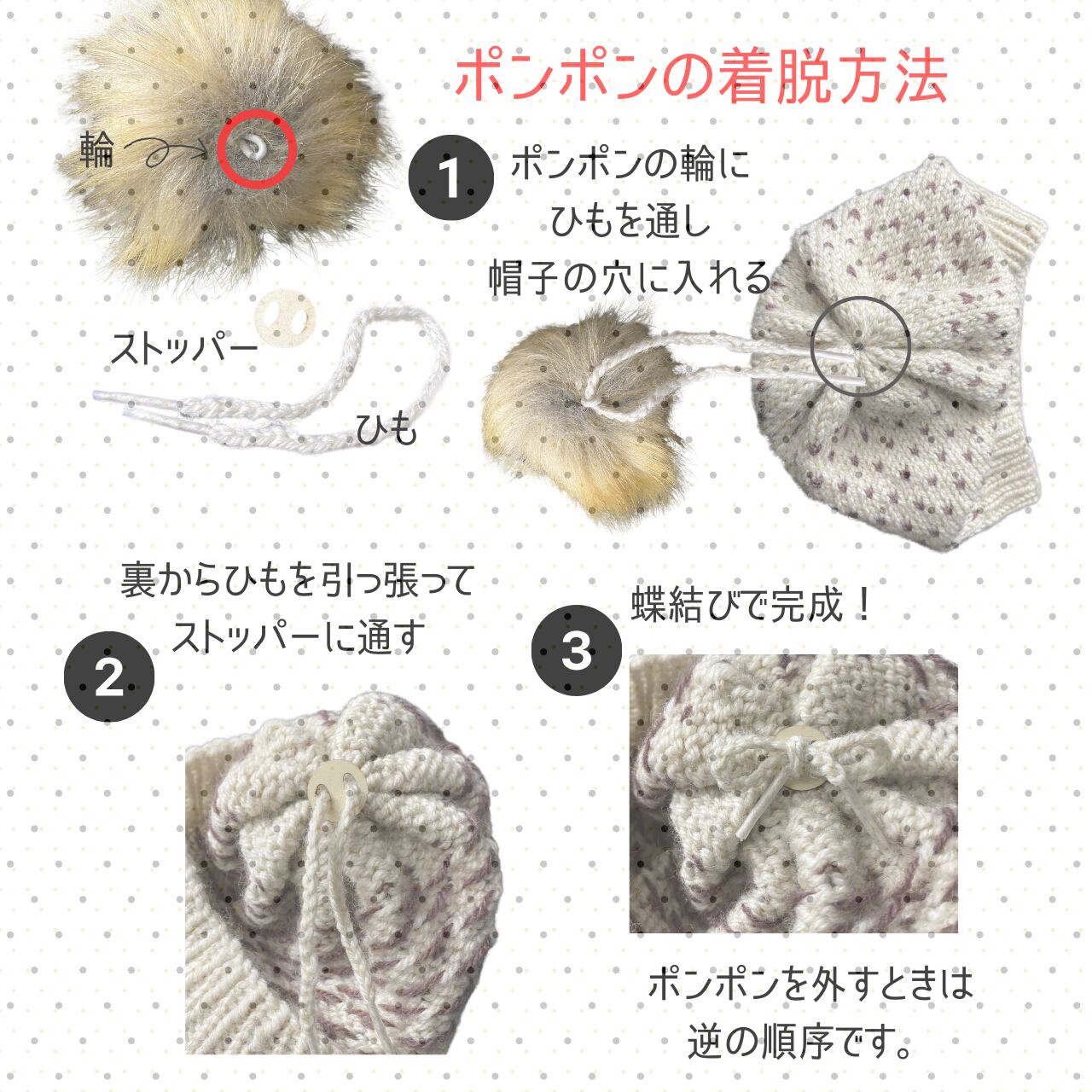 ポンポンの着脱方法

輪

1 ポンポンの輪に
ひもを通し
帽子の穴に入れる

ストッパー

ひも

裏からひもを引っ張って
ストッパーに通す

2

3 蝶結びで完成！

ポンポンを外すときは
逆の順序です。