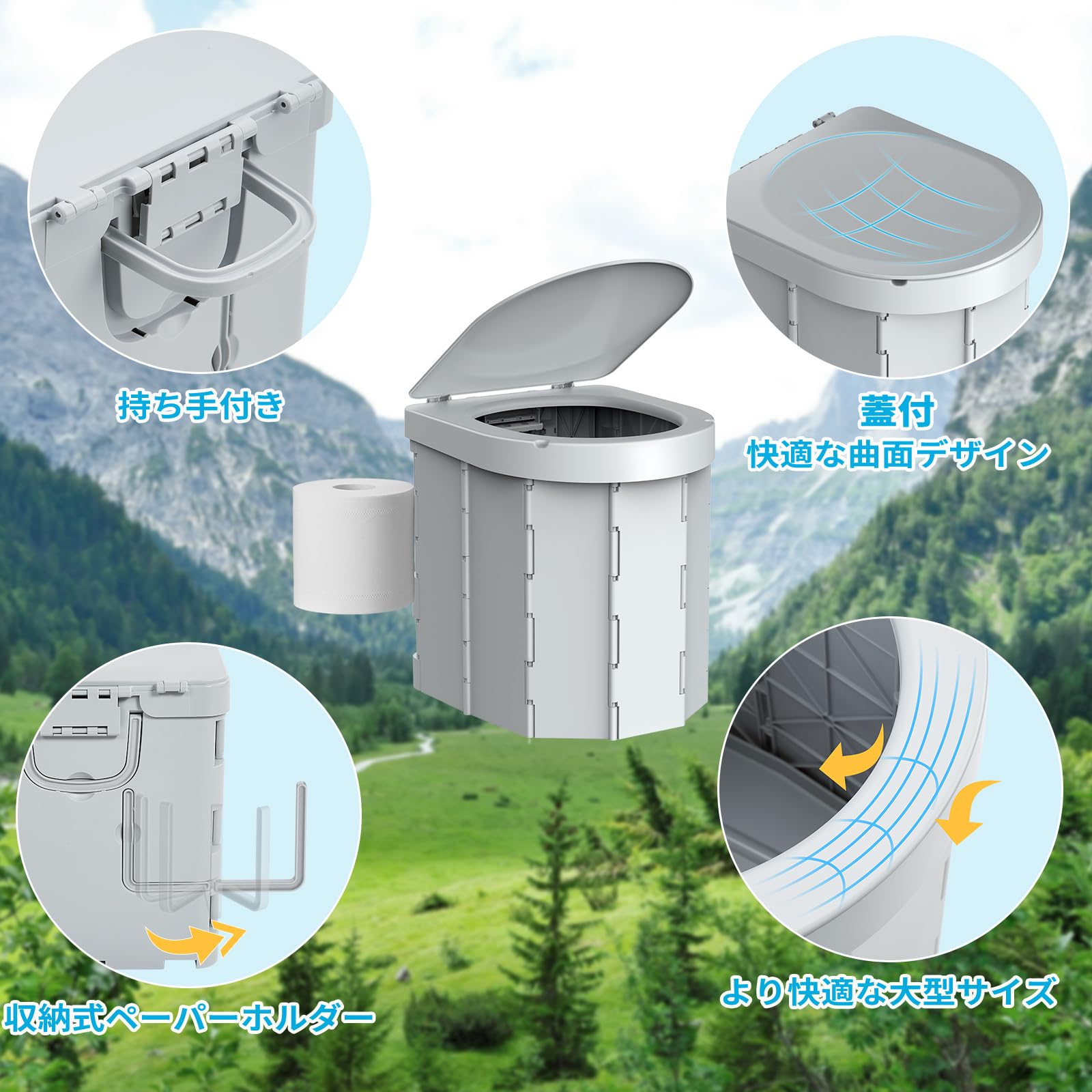 持ち手付き

蓋付
快適な曲面デザイン

収納式ペーパーホルダー

より快適な大型サイズ