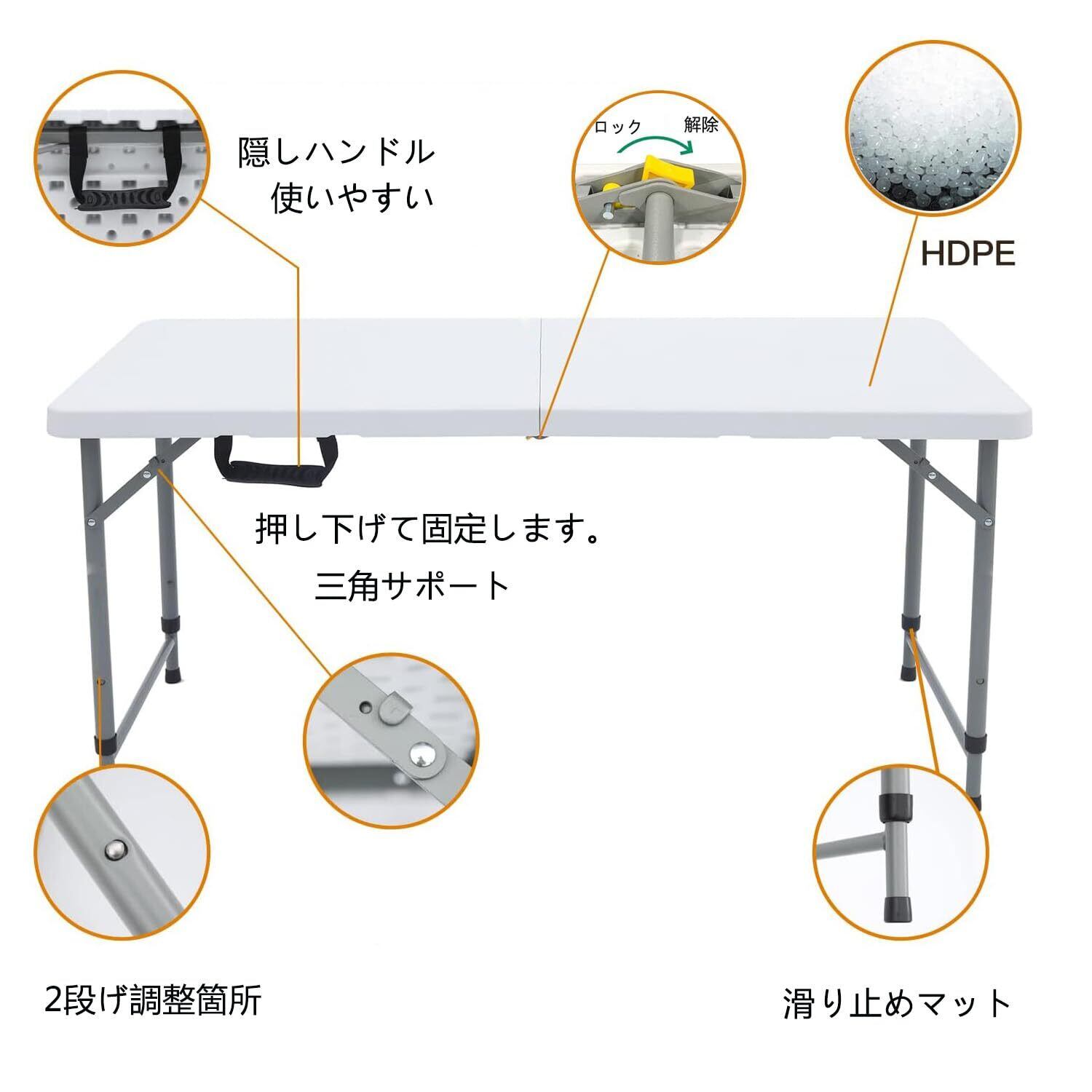 隠しハンドル
使いやすい

ロック 解除

HDPE

押し下げて固定します。
三角サポート

2段げ調整箇所

滑り止めマット